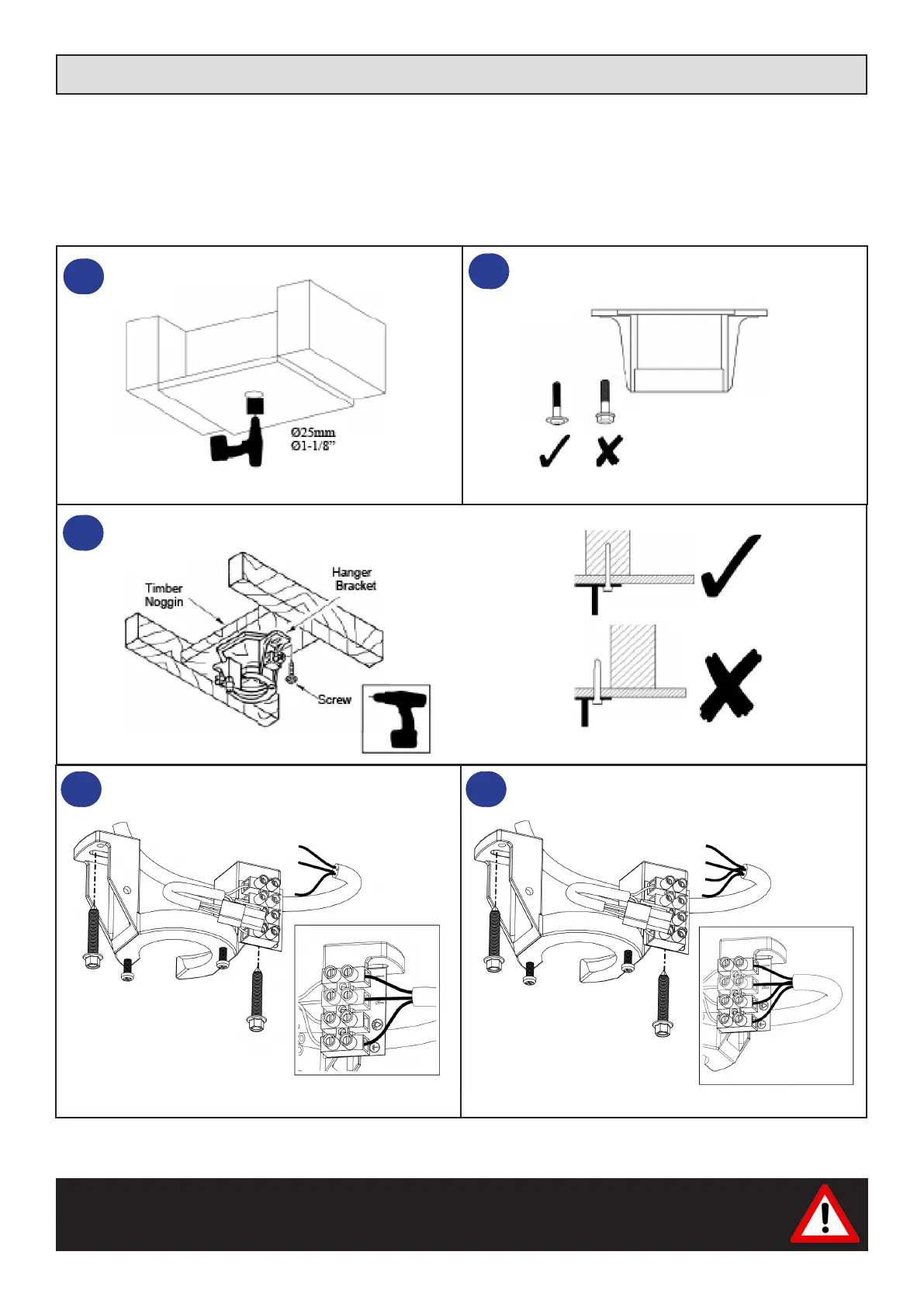 Ø25mm
Ø1-1/8"

Timber
Noggin

Hanger
Bracket

Screw