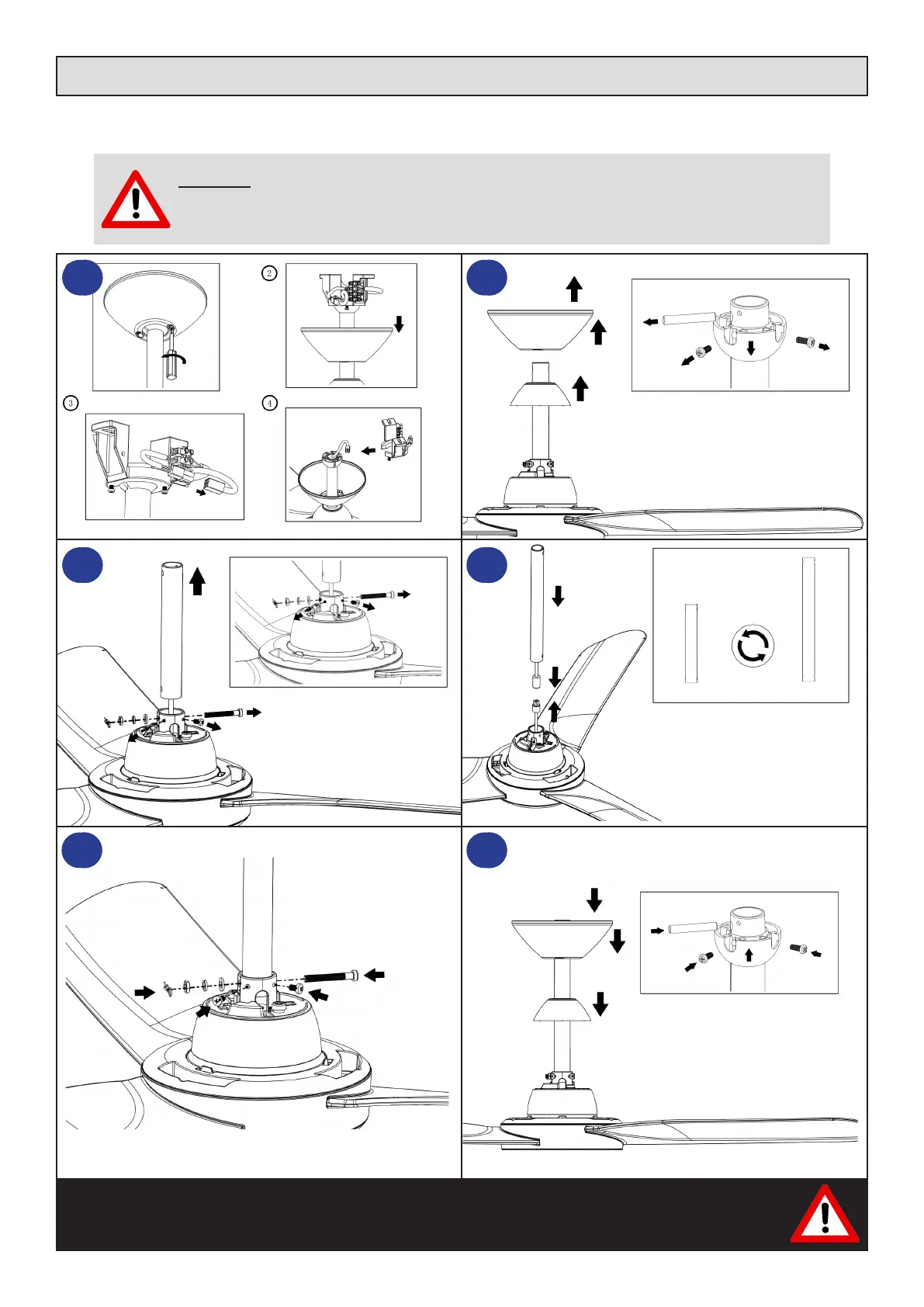 ②

③

④