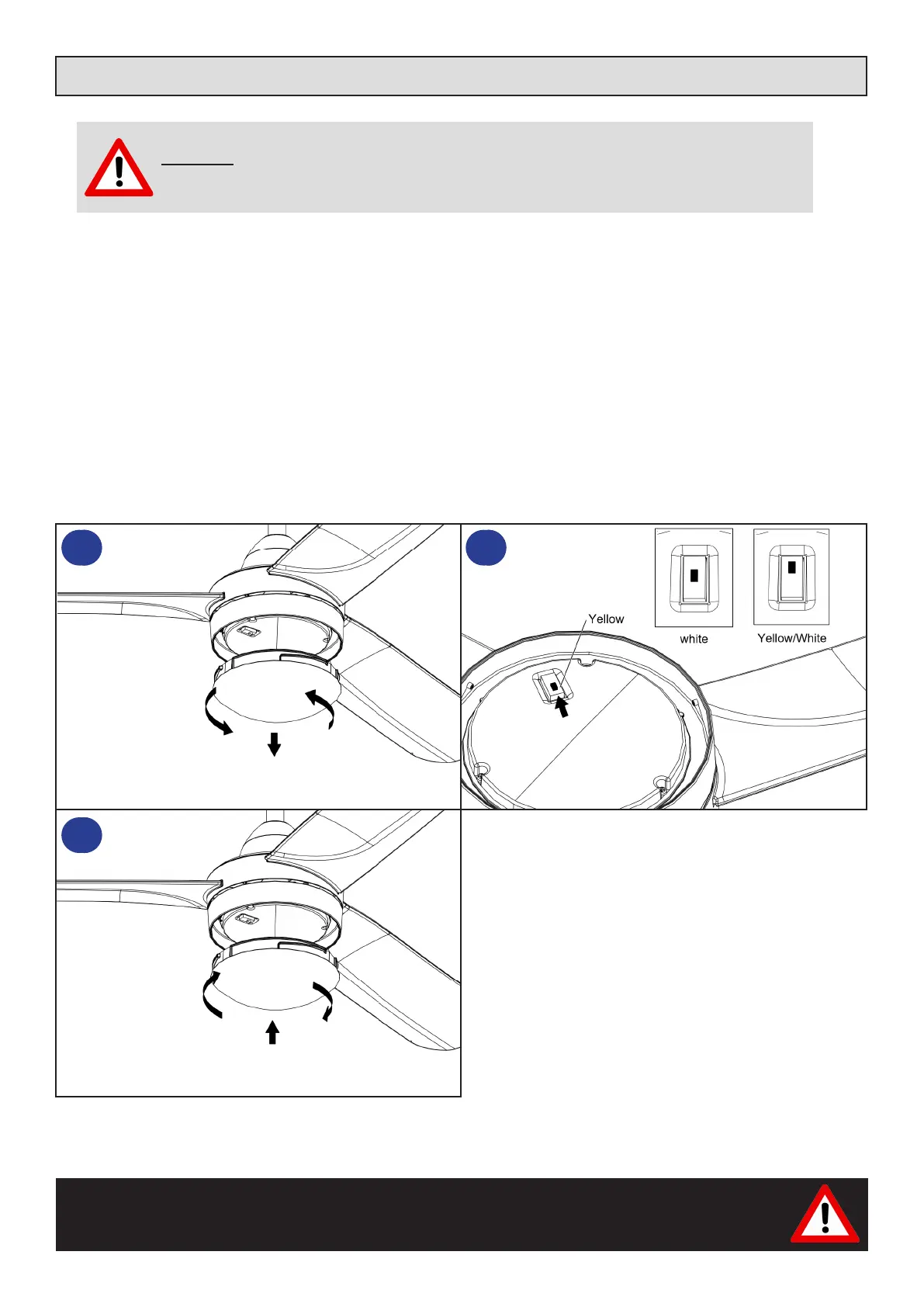 Yellow

white

Yellow/White