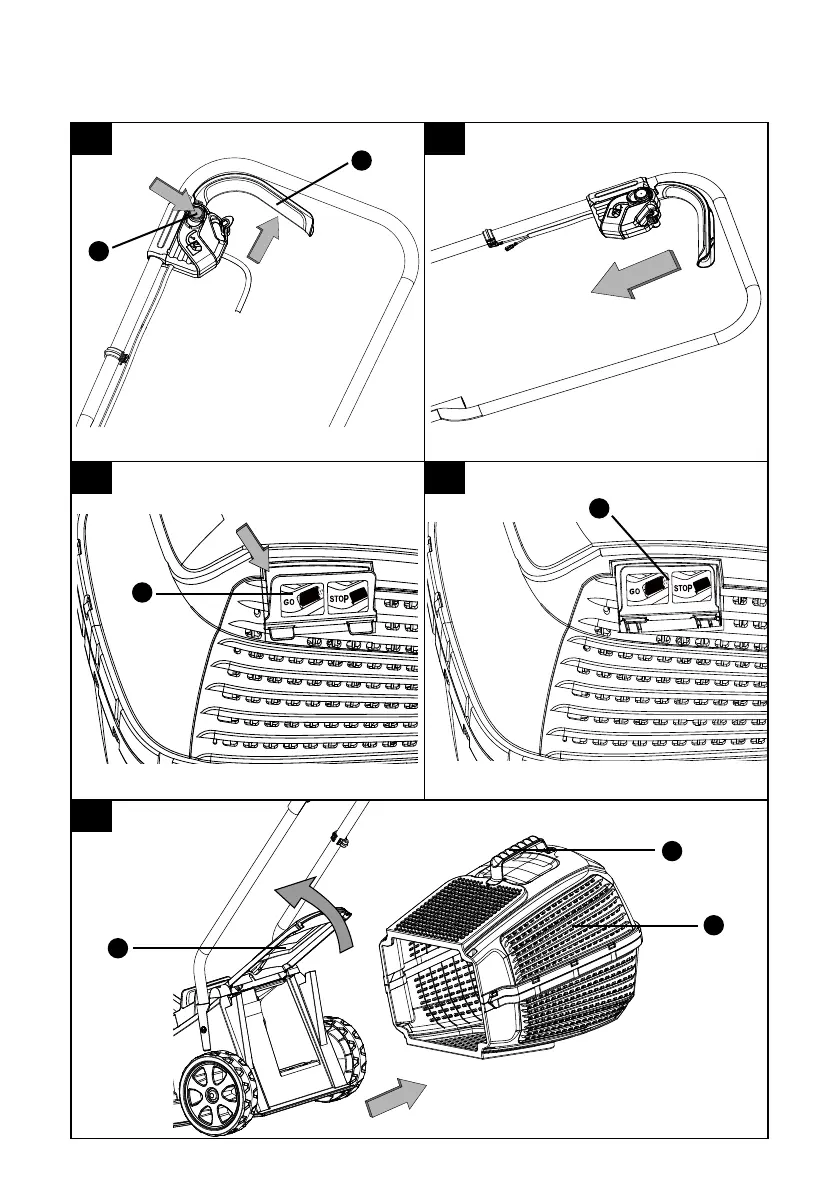 GO STOP

GO STOP