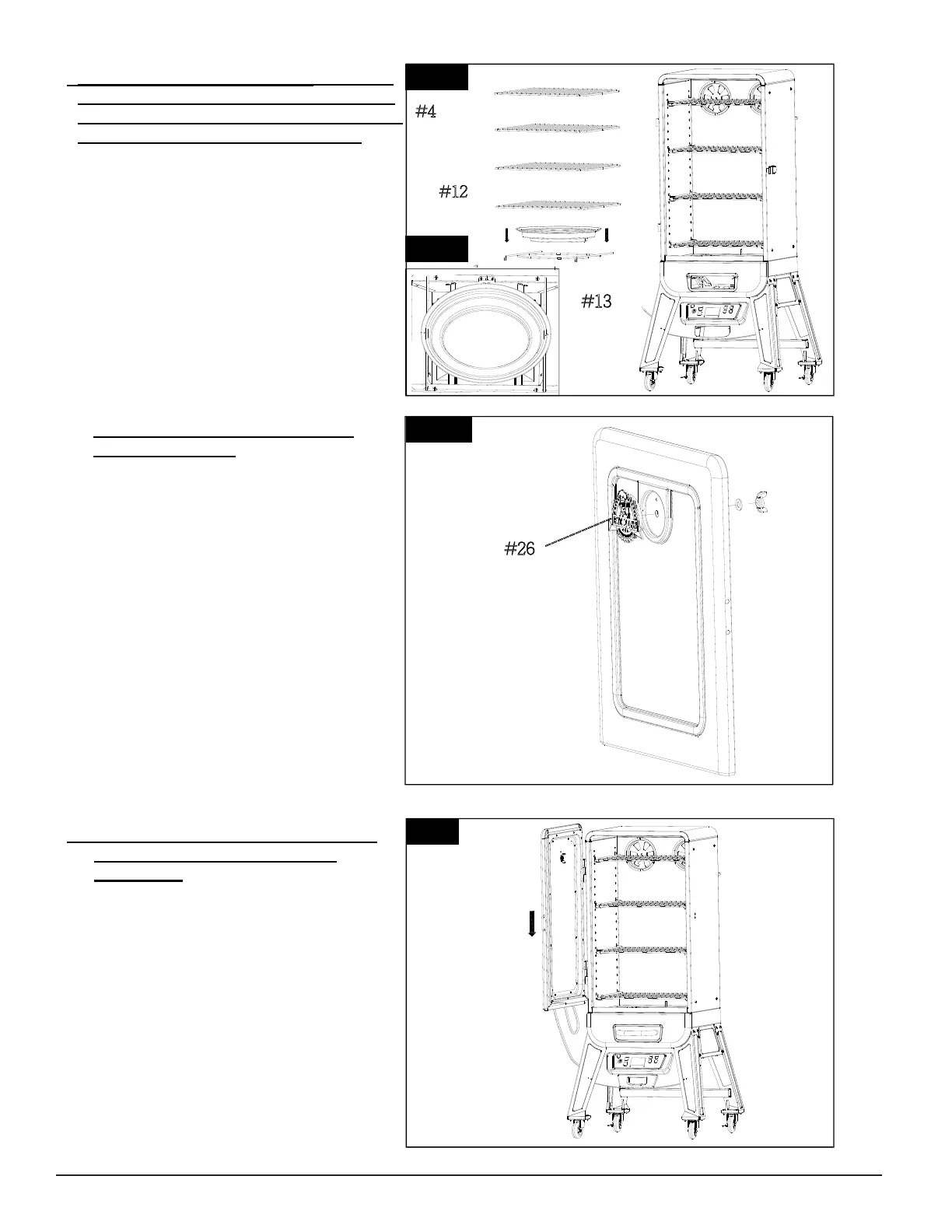 #4

#12

#13

#26