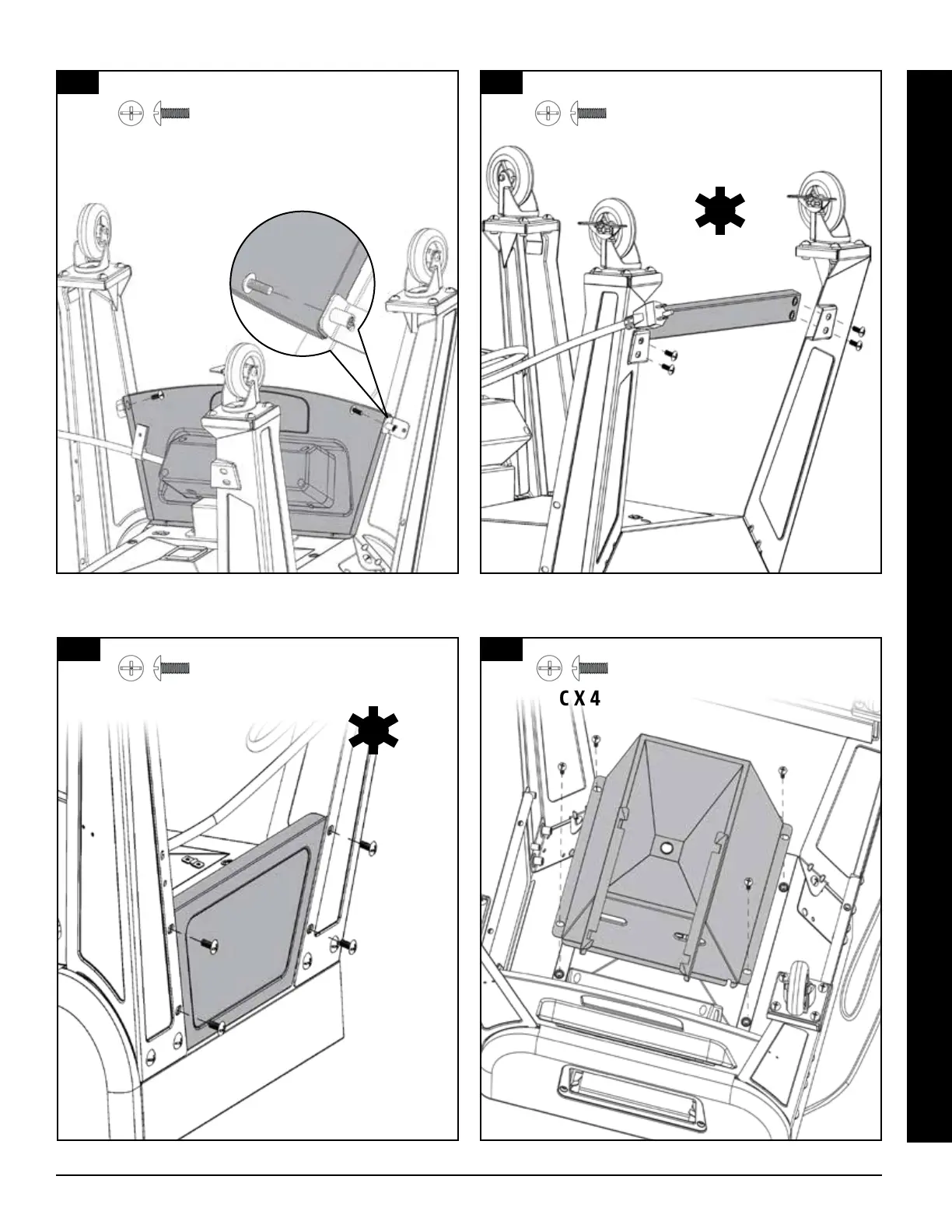 C X 4