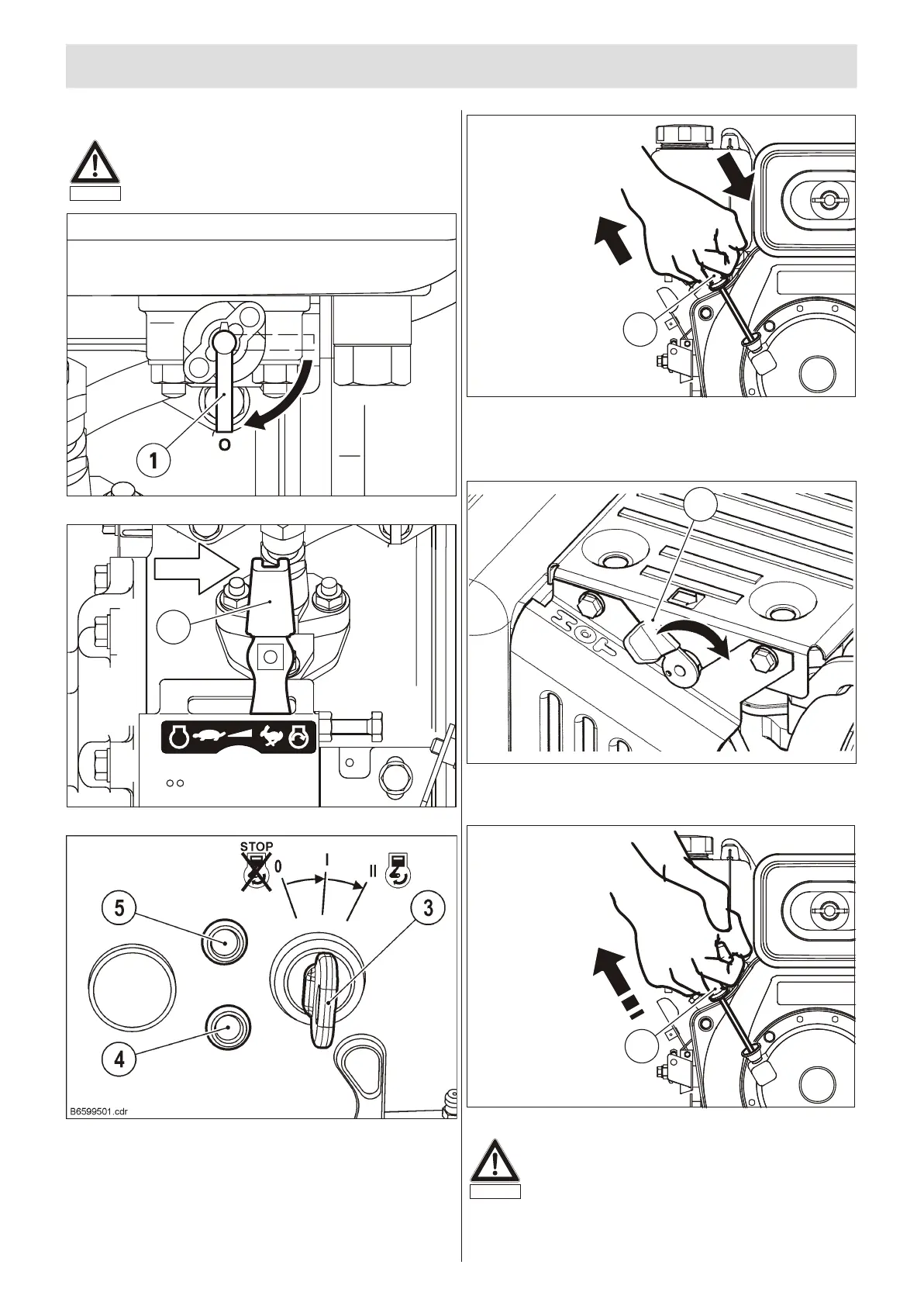 1
O

STOP
0
I
II
5
3
4
B6599501.cdr