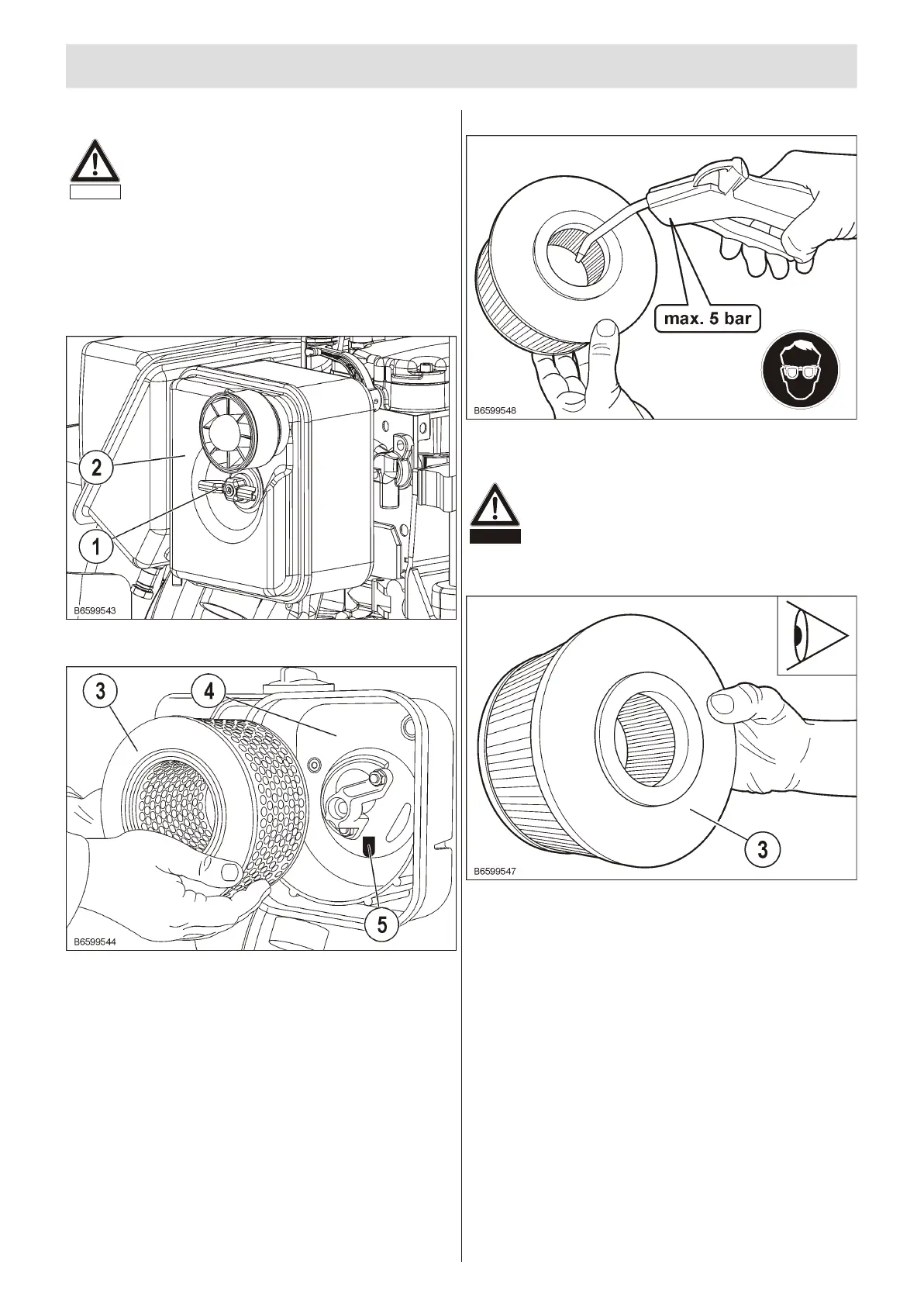 2

1

B6599543

3

4

5

B6599544

max. 5 bar

B6599548

3

B6599547