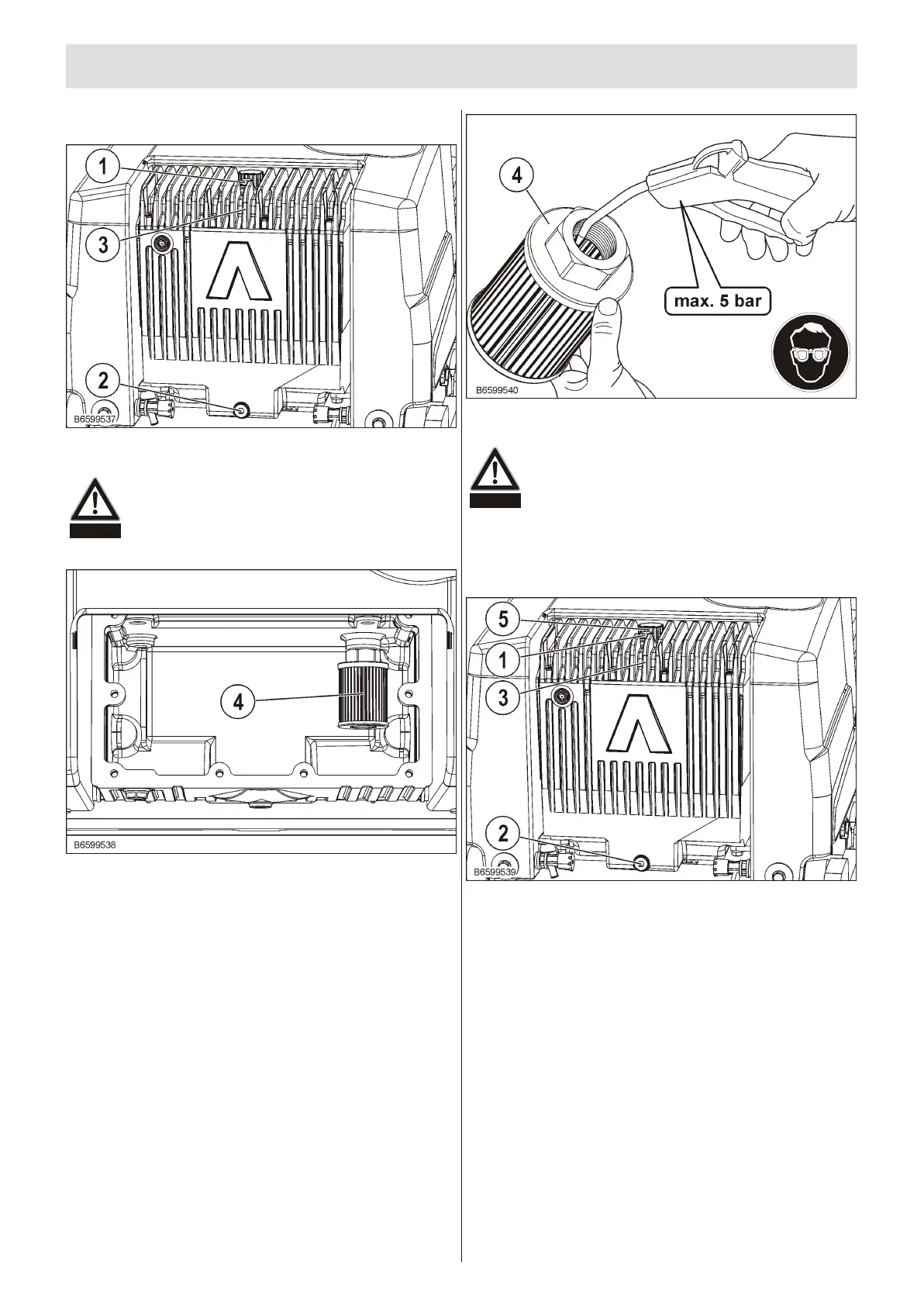 1

3

2

B6599537

4

B6599538

4

max. 5 bar

B6599540

5

1

3

2

B6599539