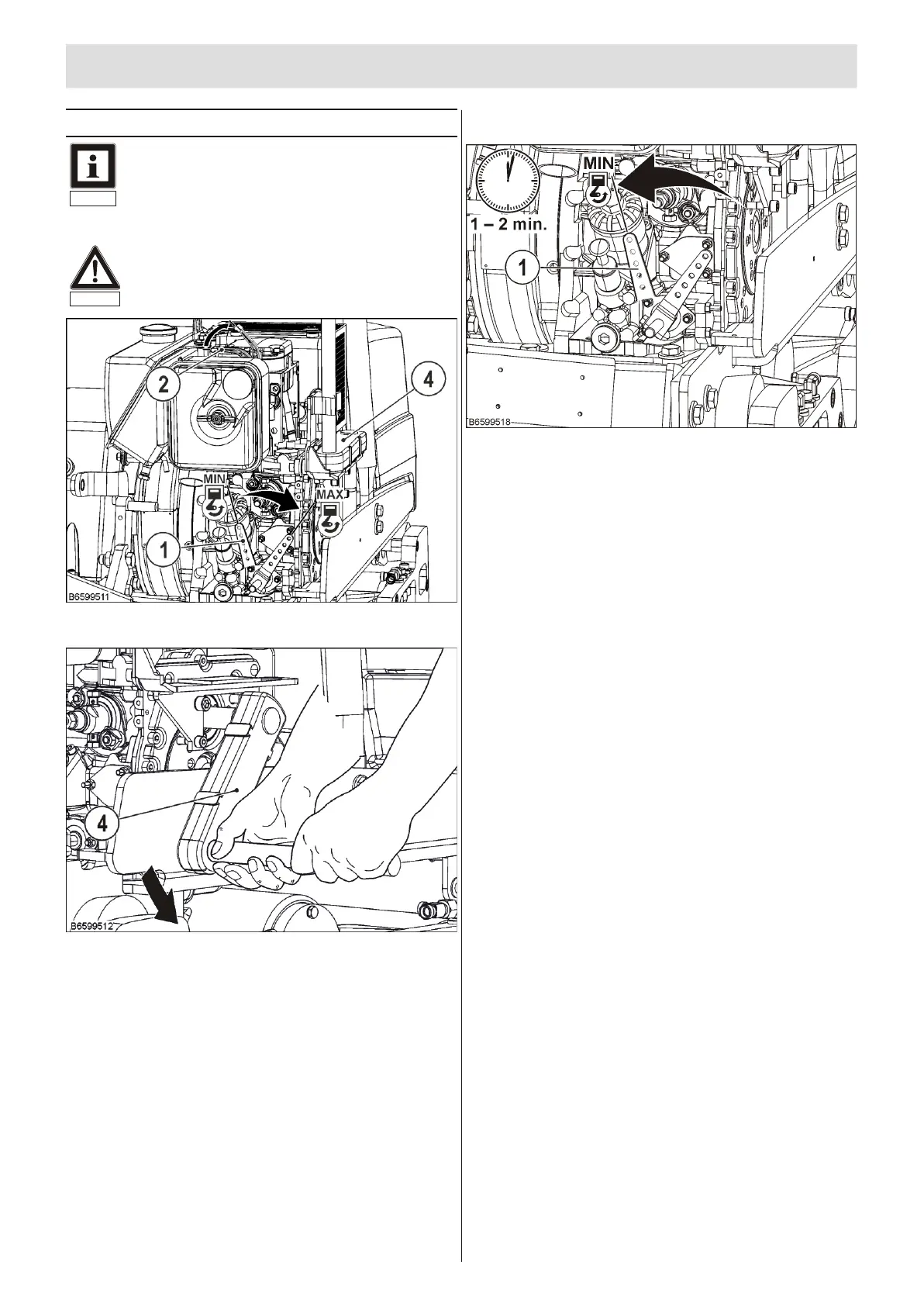 2

4

MIN

MAX

1

B6599511

4

B6599512

MIN

1 – 2 min.

1

B6599518