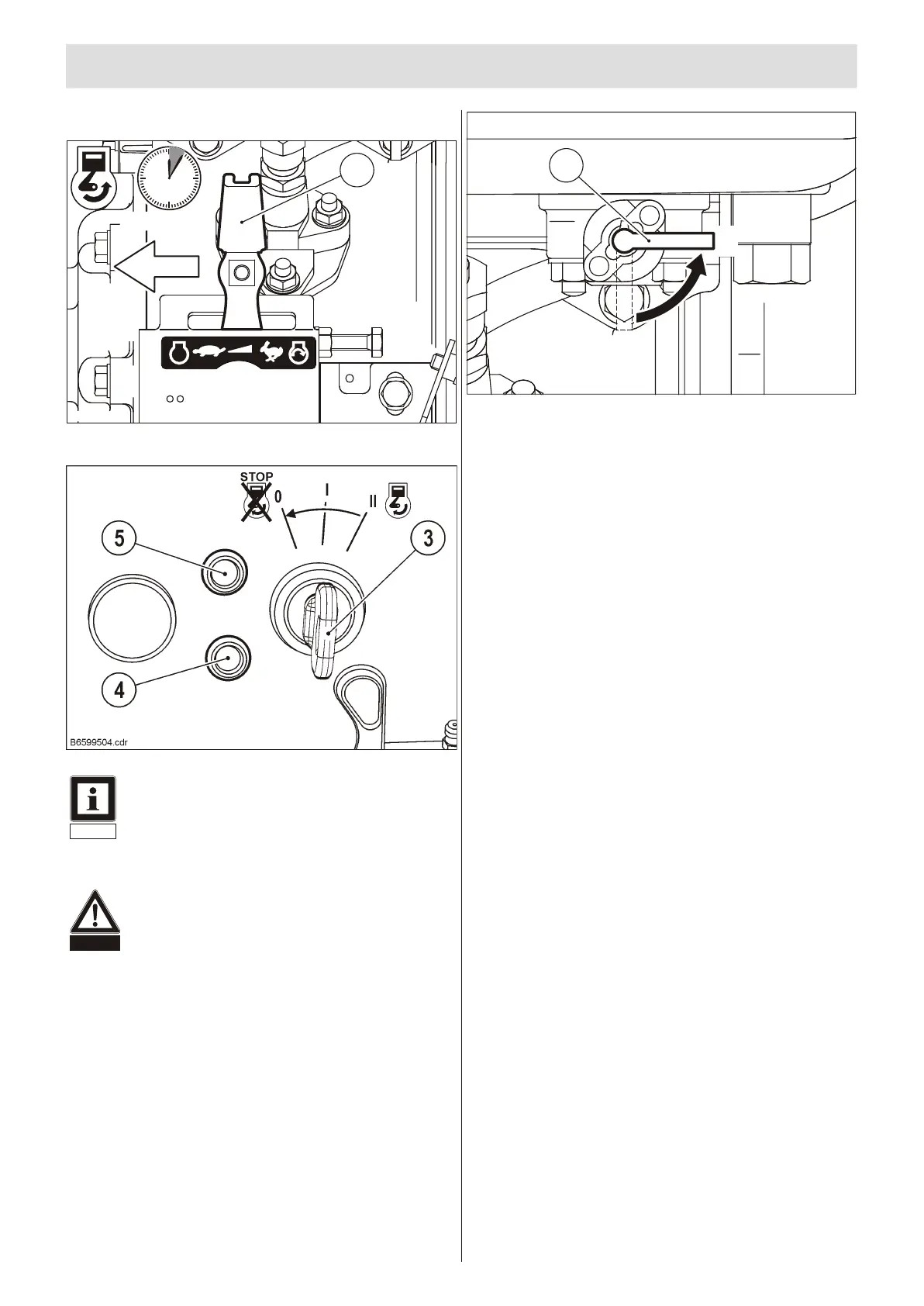 STOP

0

I

II

5

3

4

B6599504.cdr