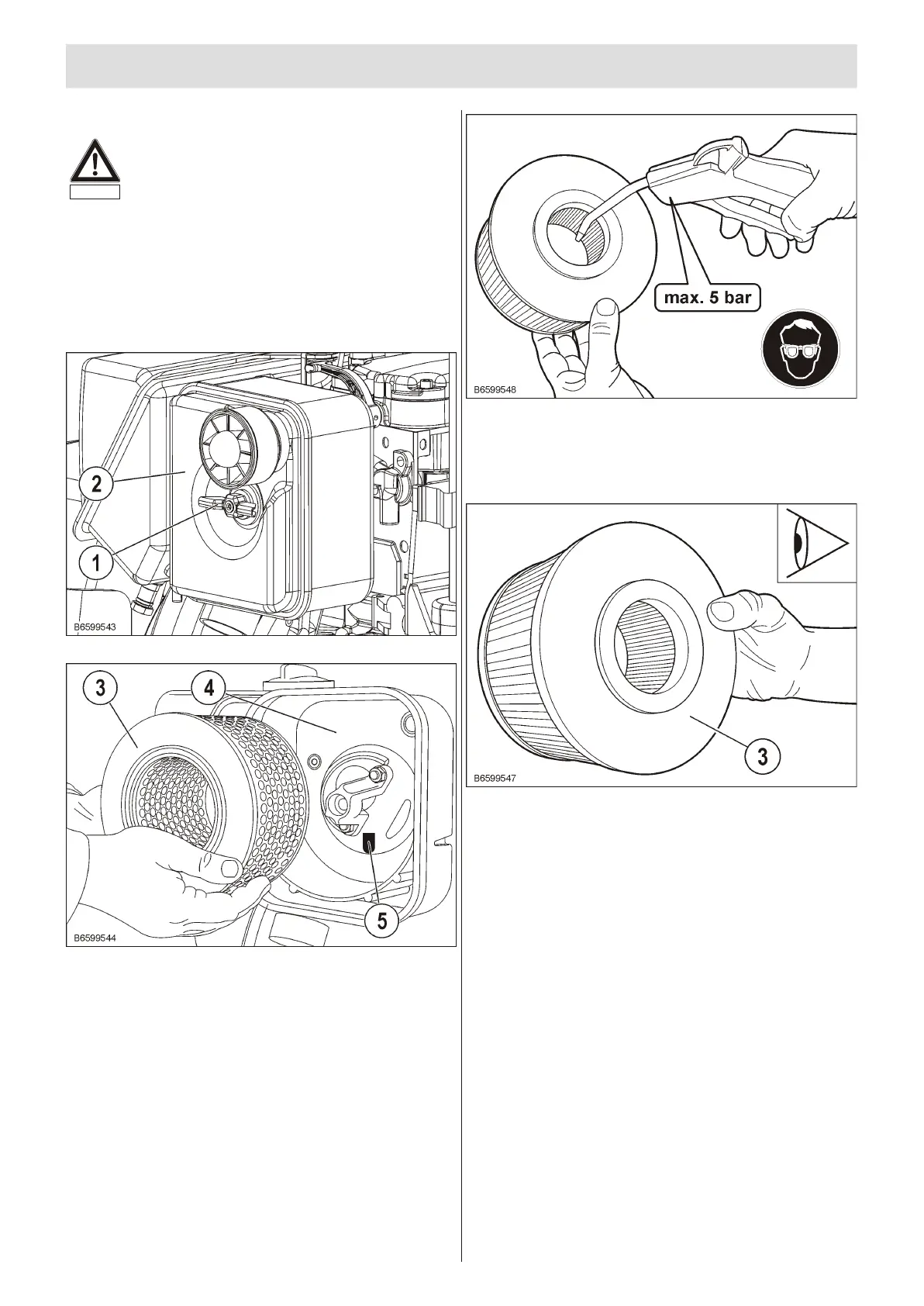 2

1

B6599543

3

4

5

B6599544

max. 5 bar

B6599548

3

B6599547