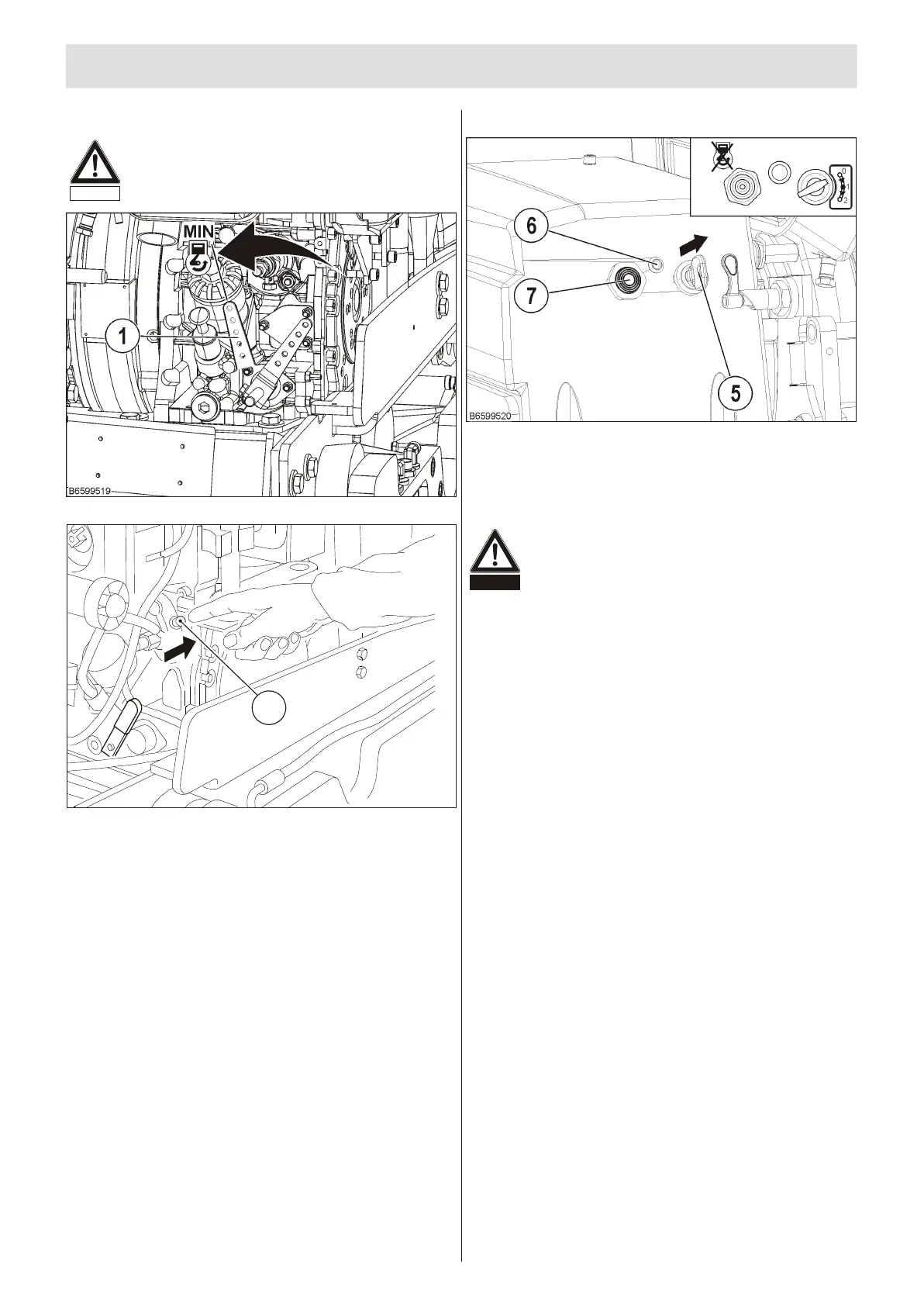 MIN

1

B6599519

6

7

5

0

1

2

B6599520