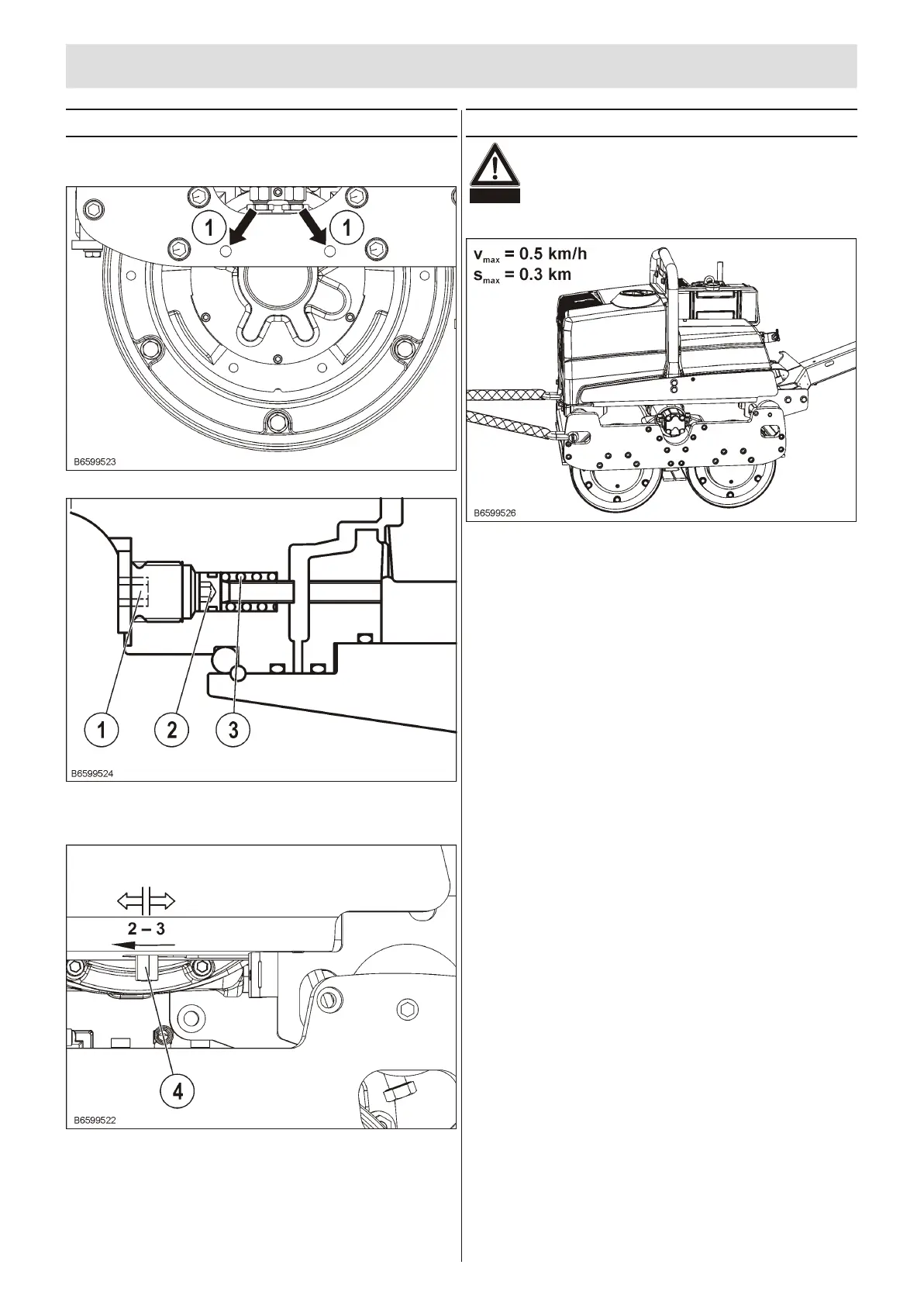 1 1

B6599523

1 2 3

B6599524

2 – 3

4

B6599522

$v_{max}$ = 0.5 km/h
$s_{max}$ = 0.3 km

B6599526