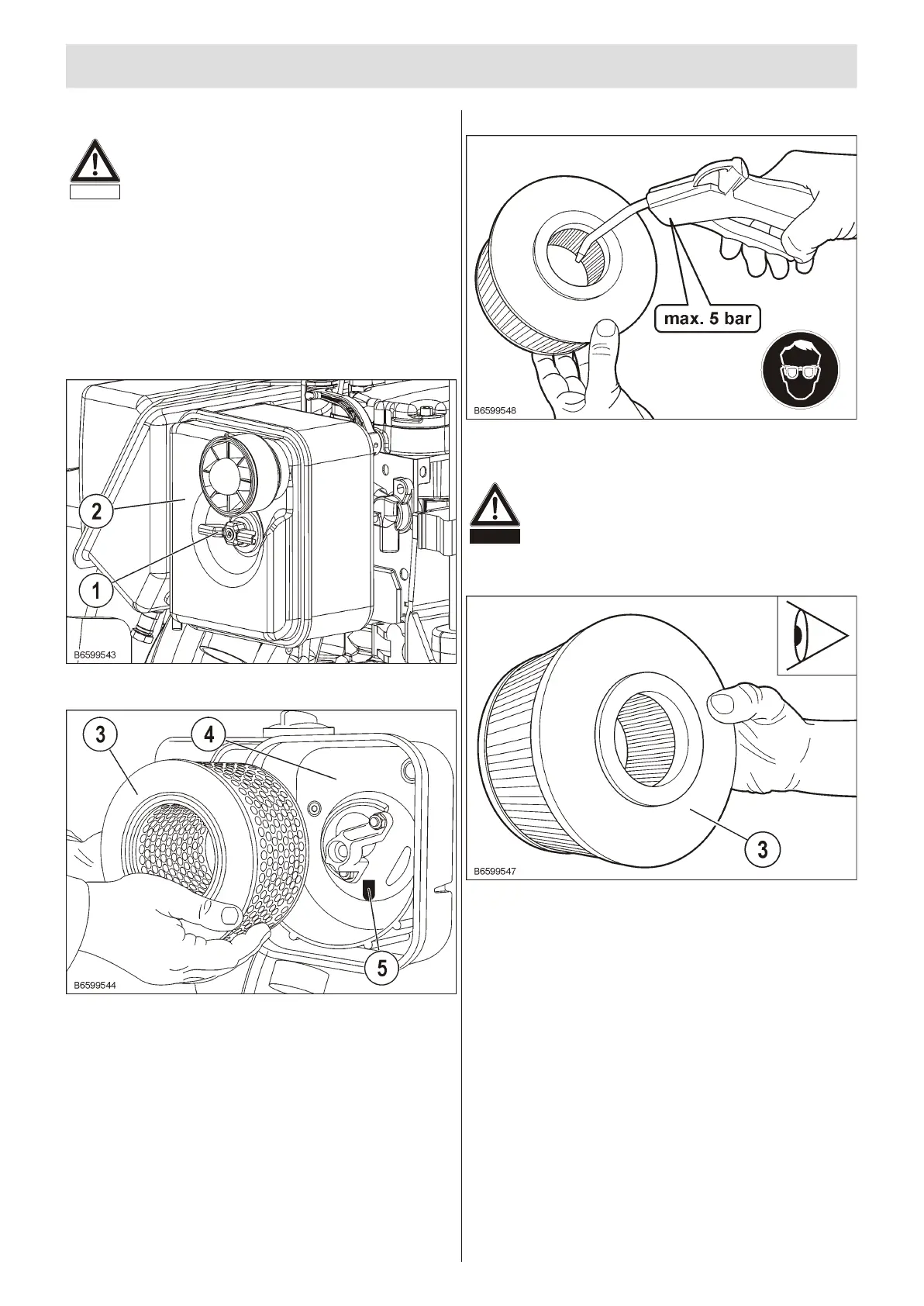 2

1

B6599543

3

4

5

B6599544

max. 5 bar

B6599548

3

B6599547