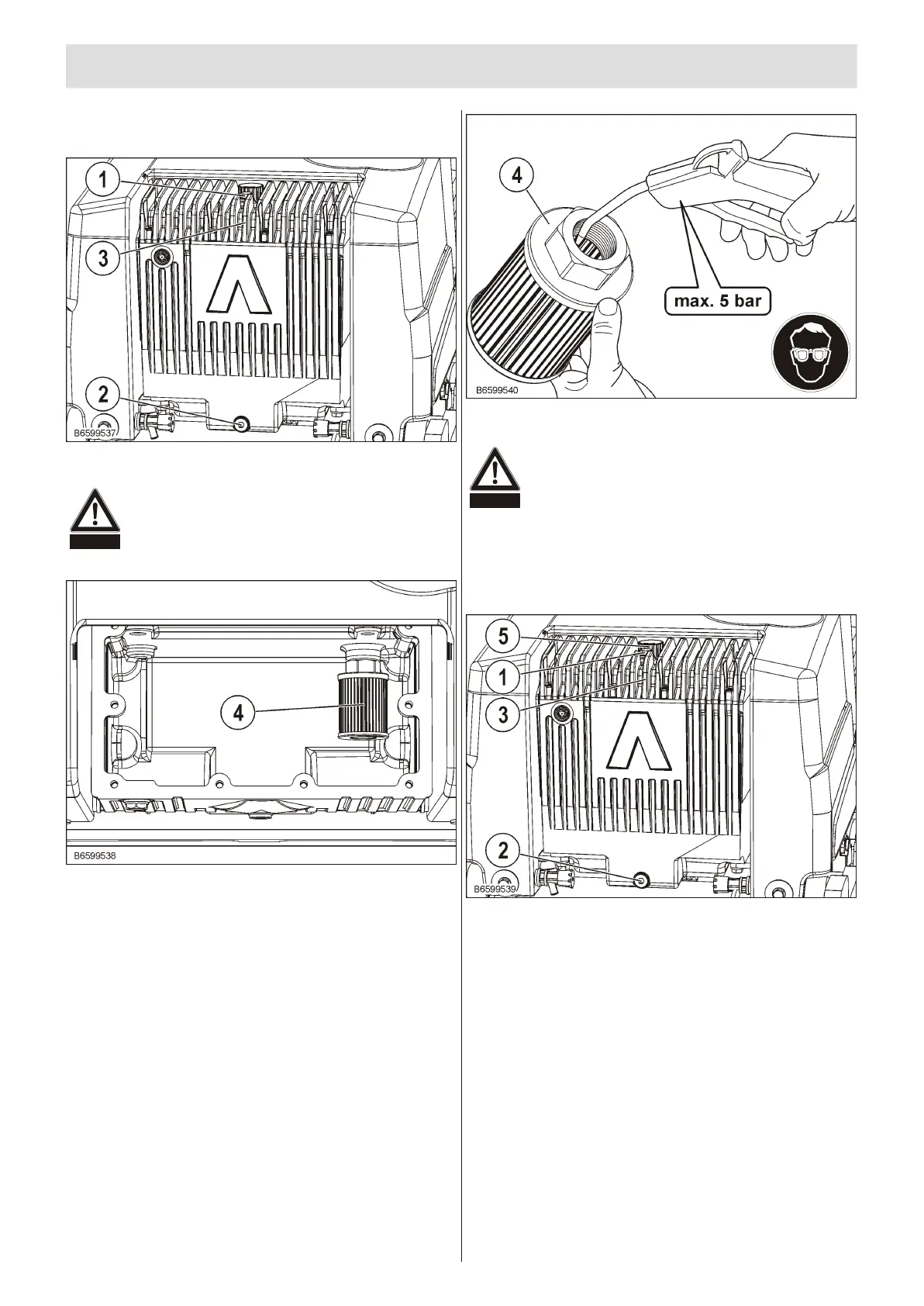 1

3

2

B6599537

4

B6599538

4

max. 5 bar

B6599540

5

1

3

2

B6599539