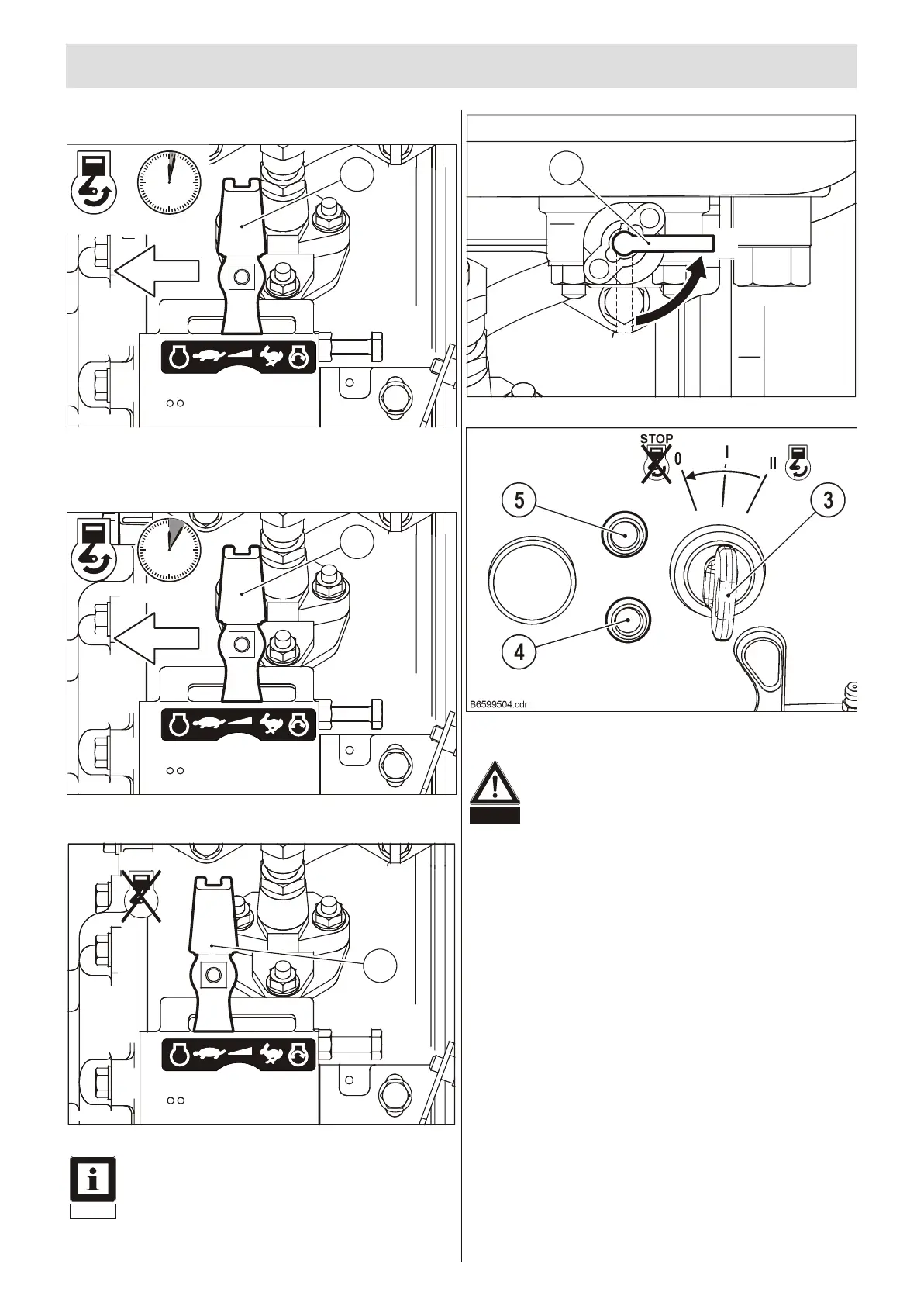 STOP
0
I
II
5
3
4
B6599504.cdr