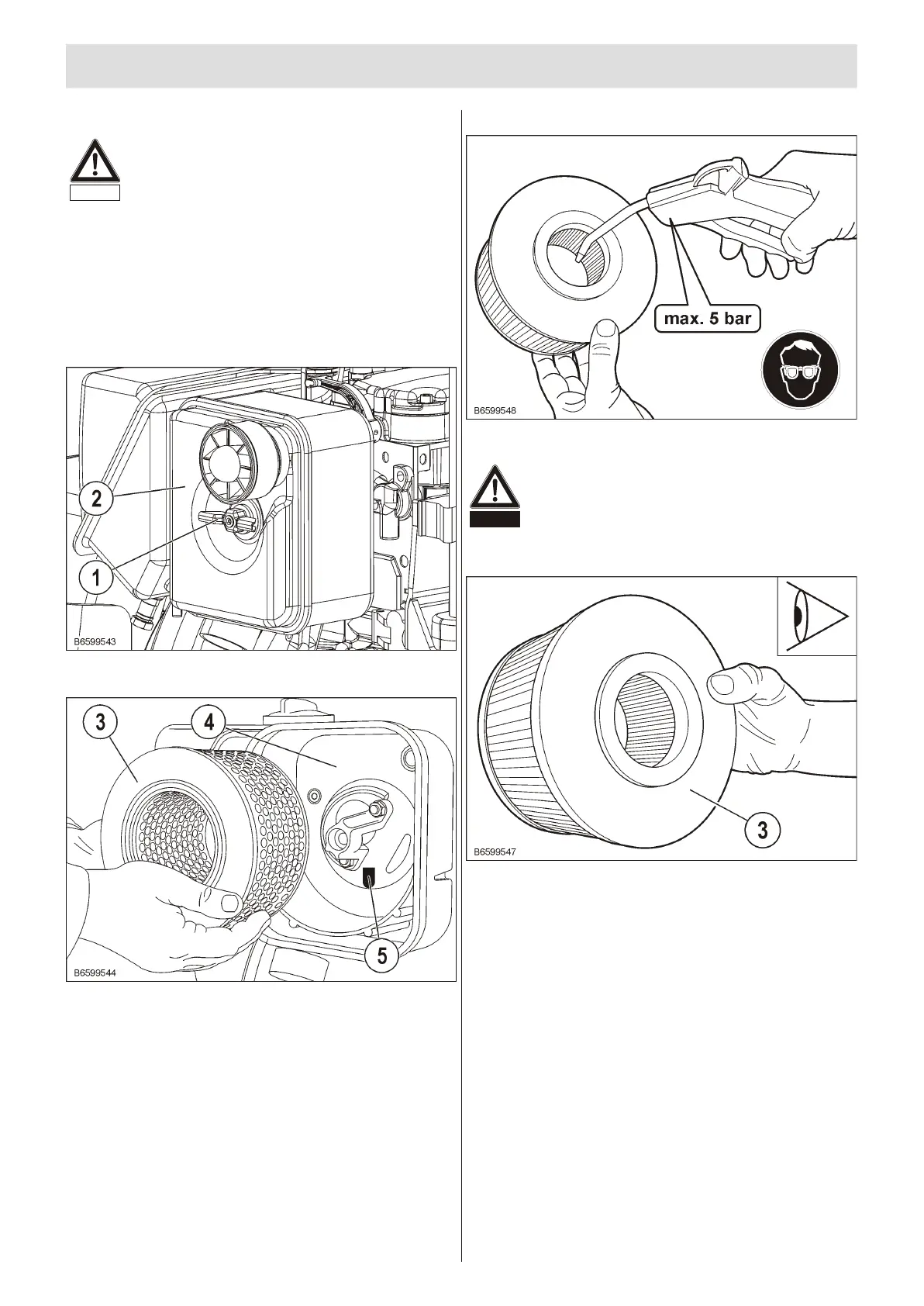 2

1

B6599543

3

4

5

B6599544

max. 5 bar

B6599548

3

B6599547