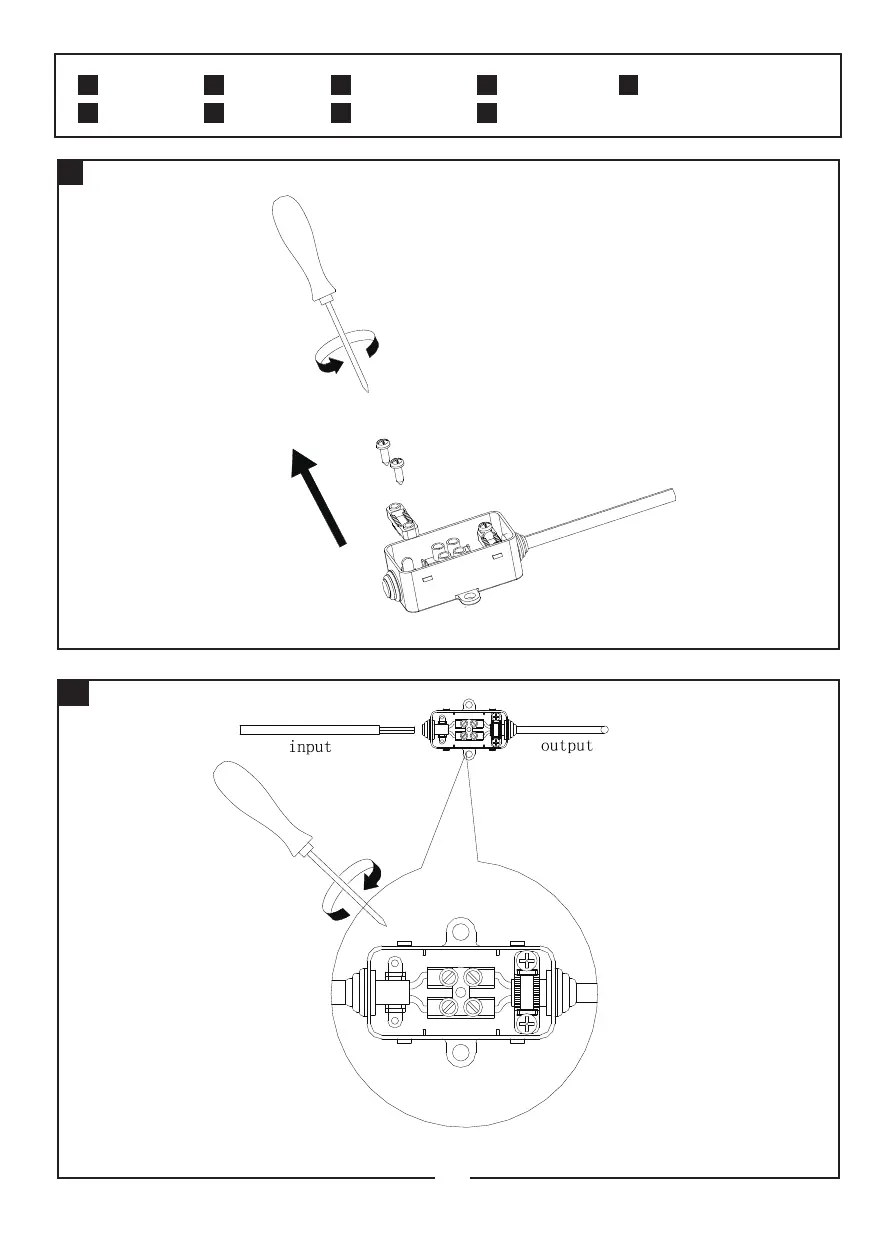 input

output