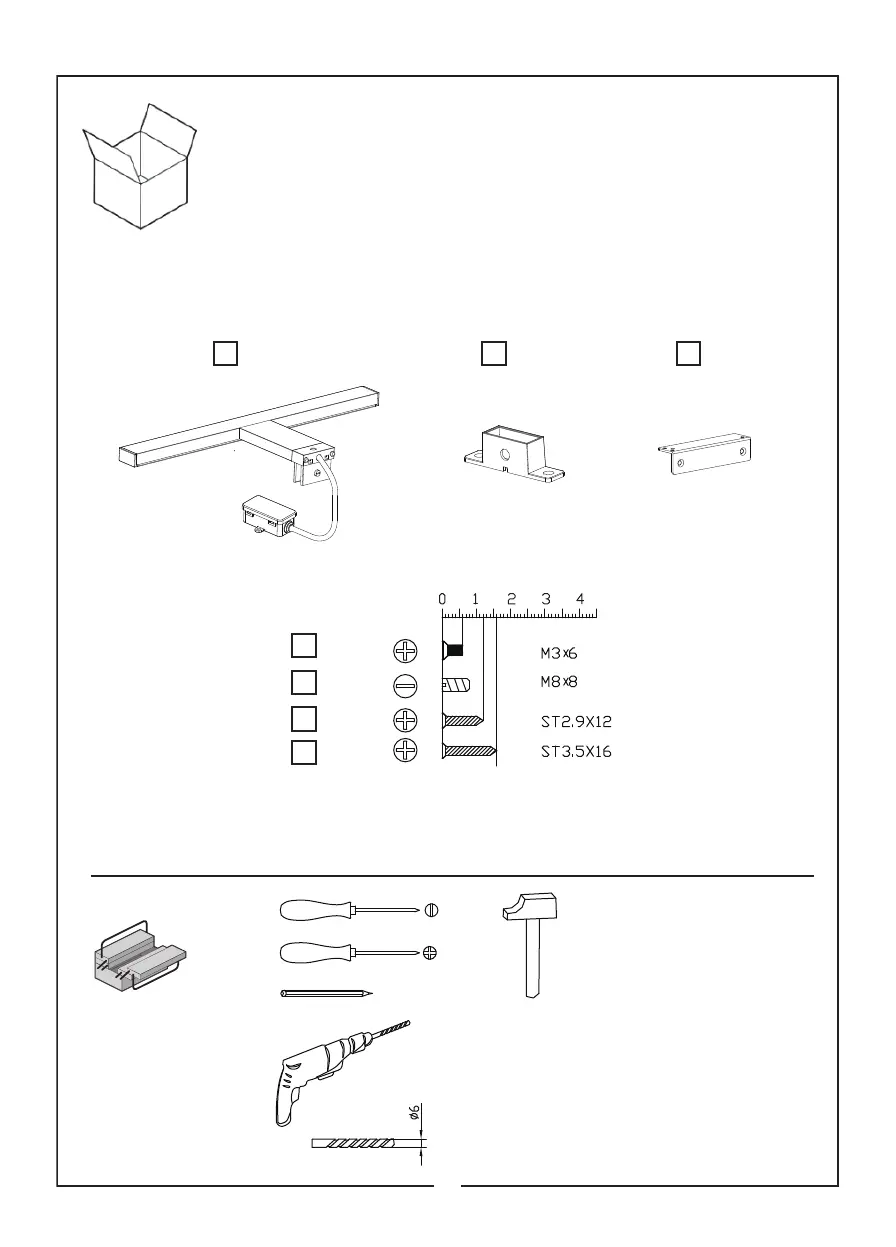 0 1 2 3 4

M3x6

M8x8

ST2.9X12

ST3.5X16

ø6