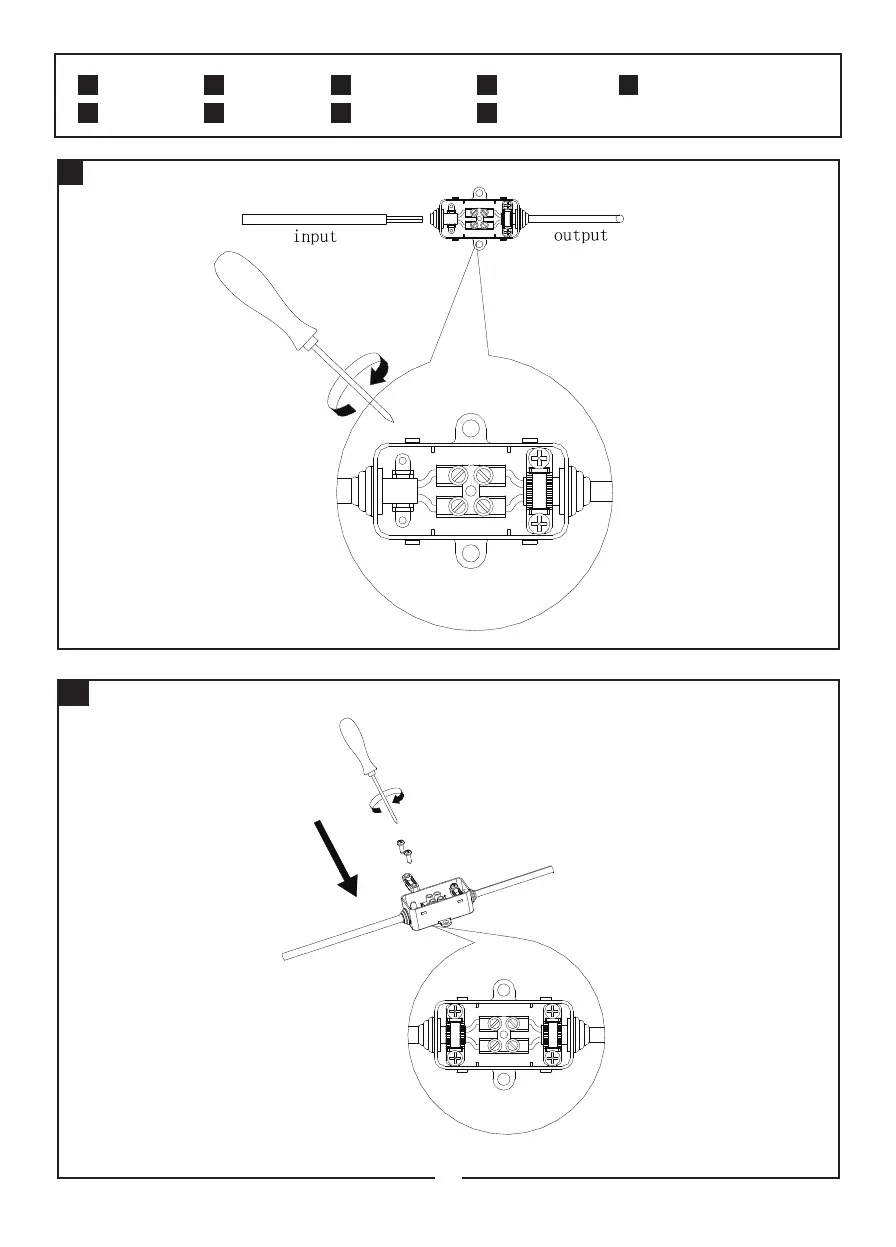 input

output