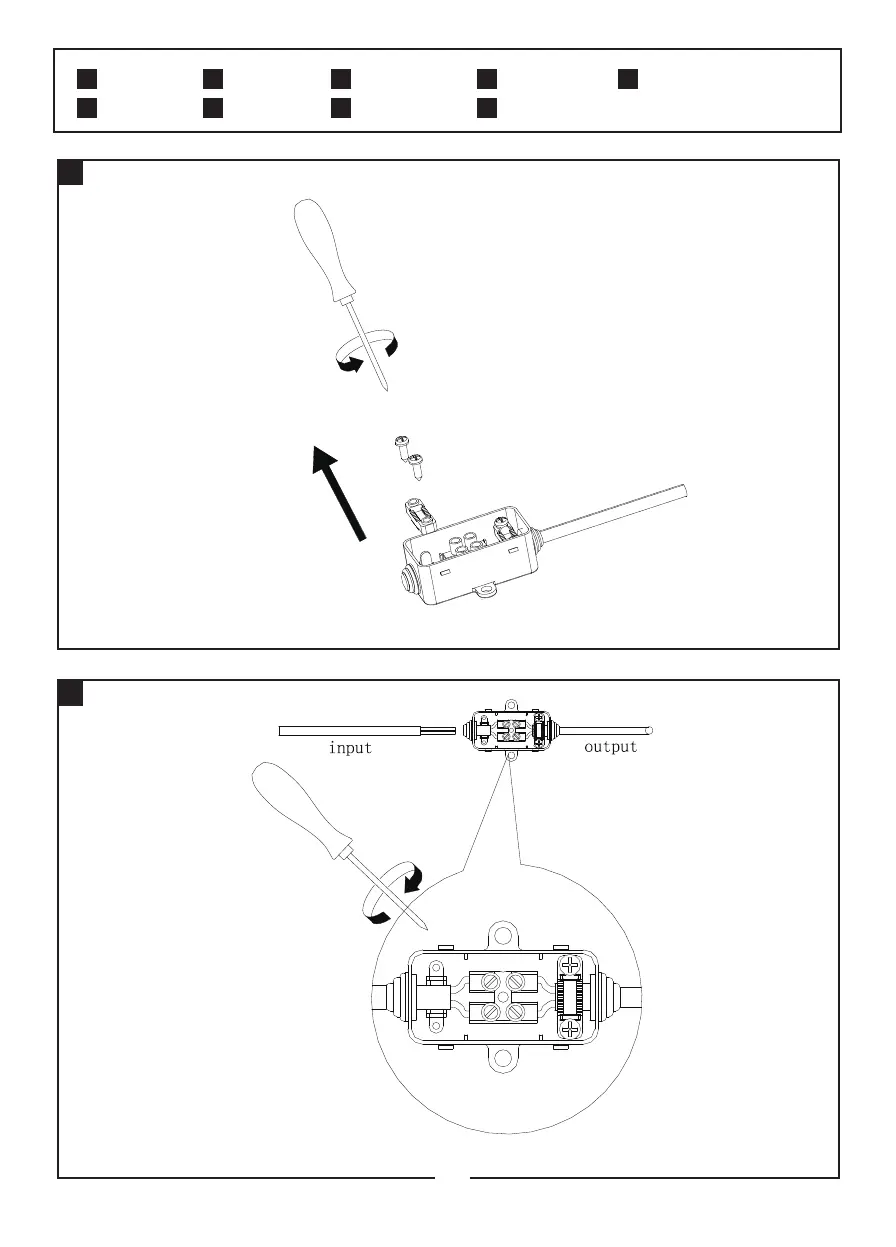 input
output