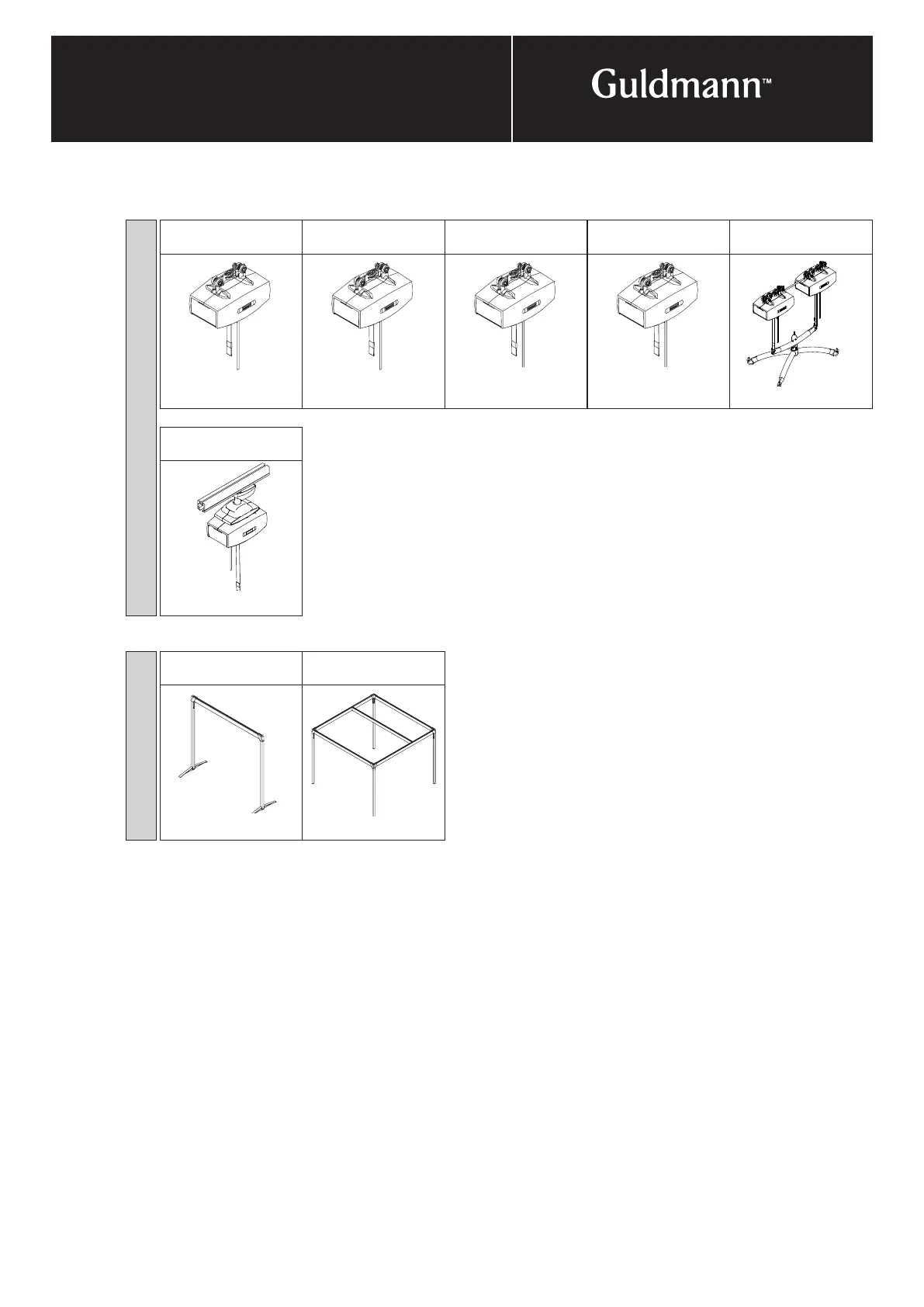 Guldmann™