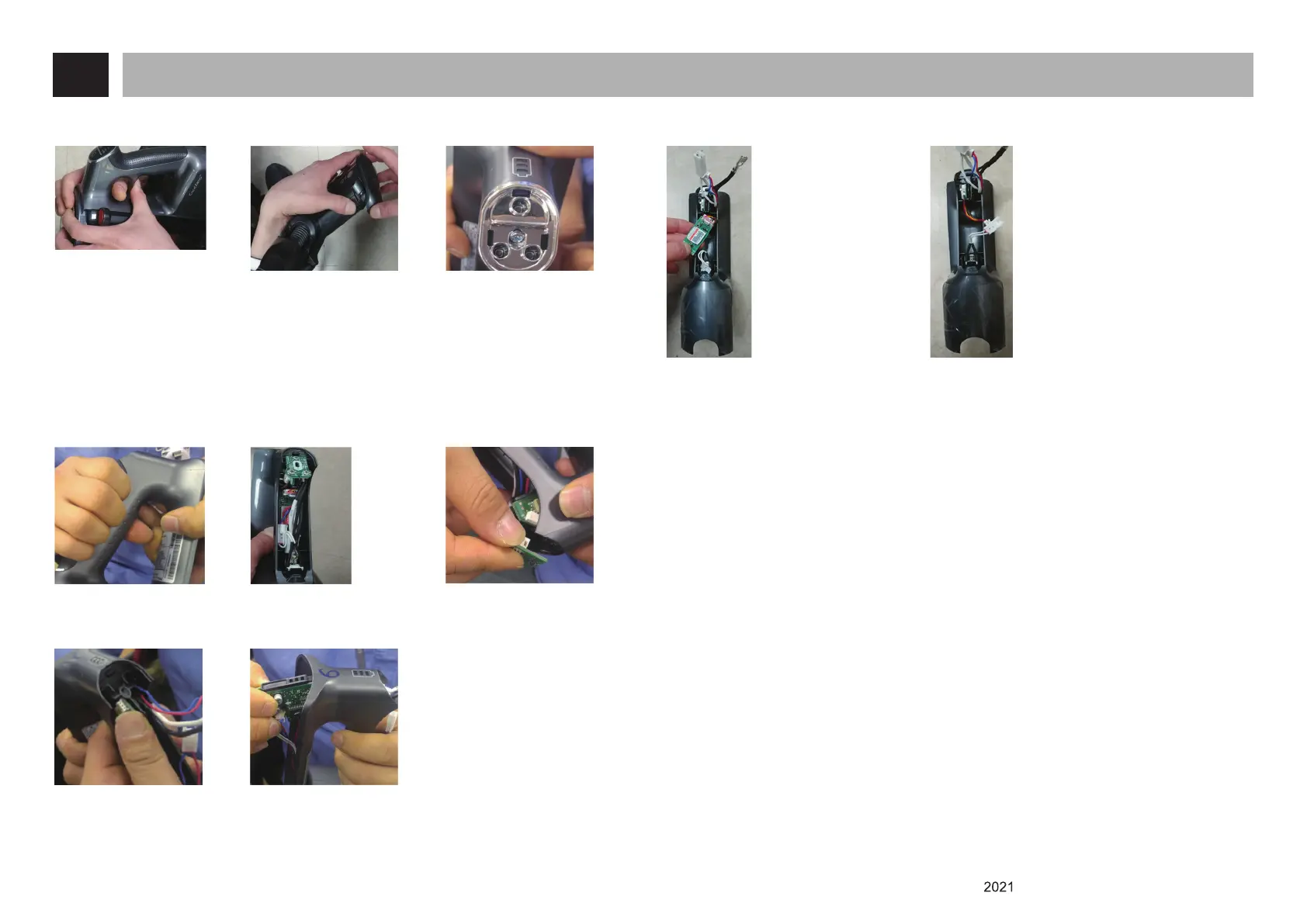 2021