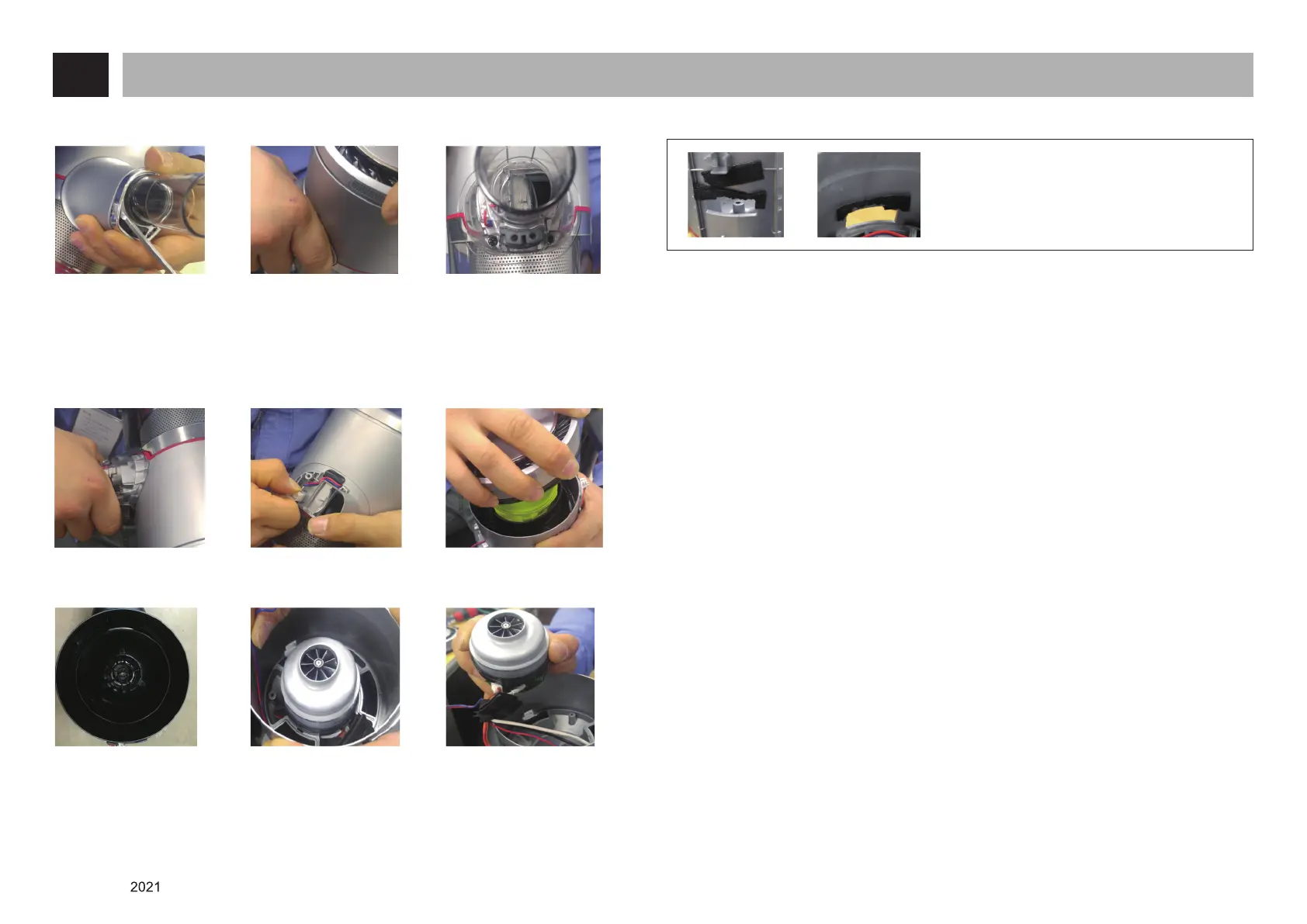 2021