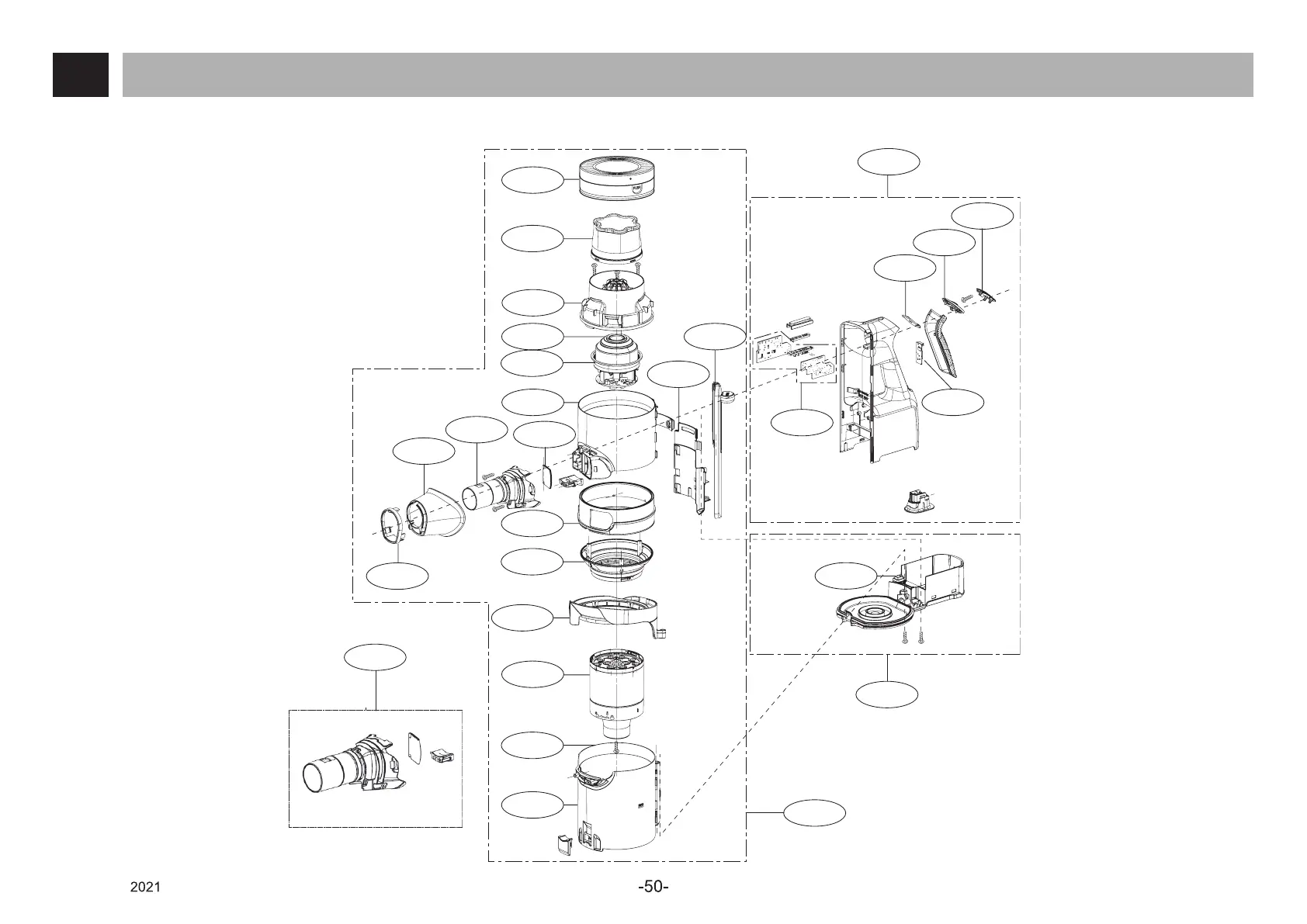 2021

-50-