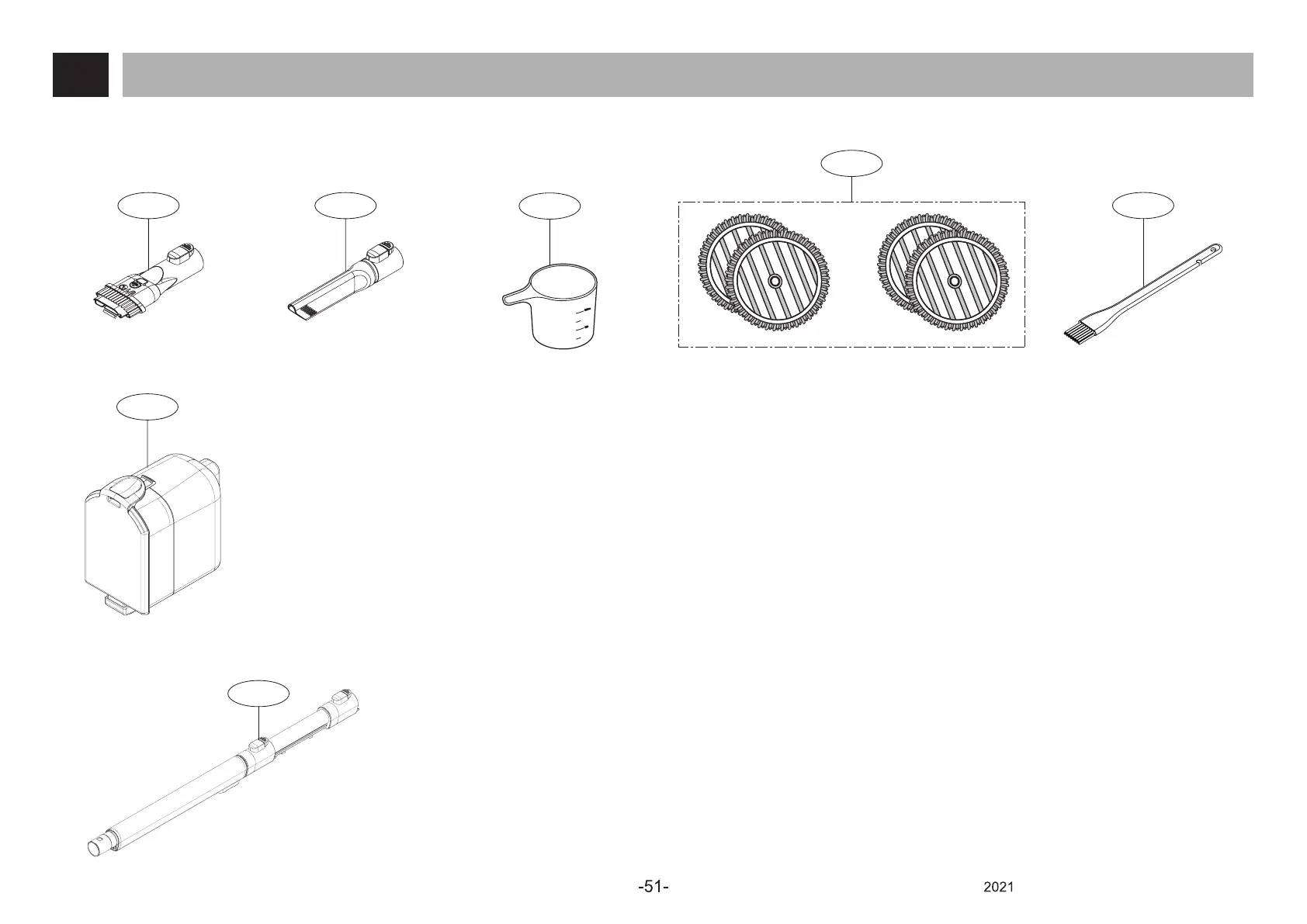 -51-

2021