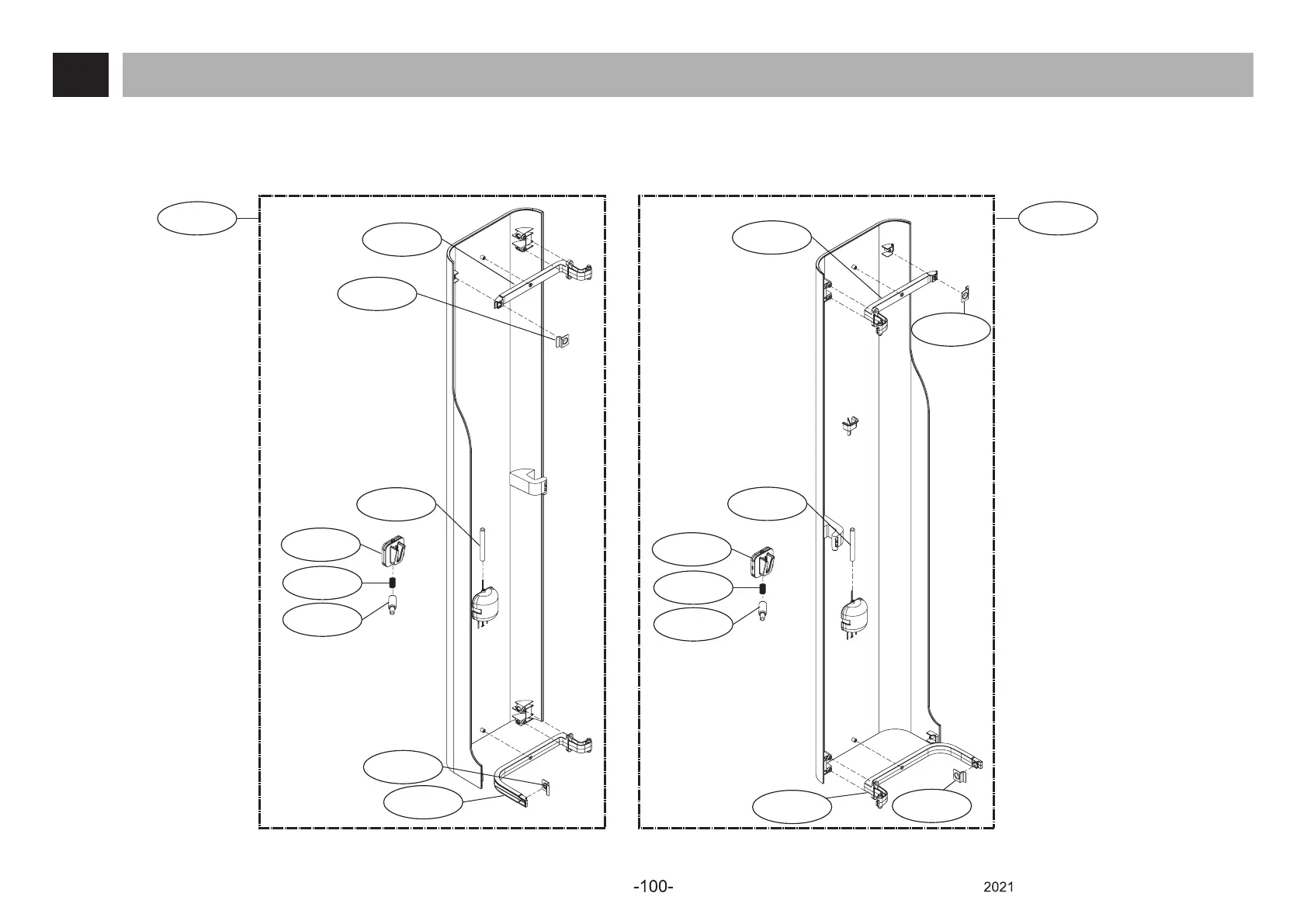 -100-

2021