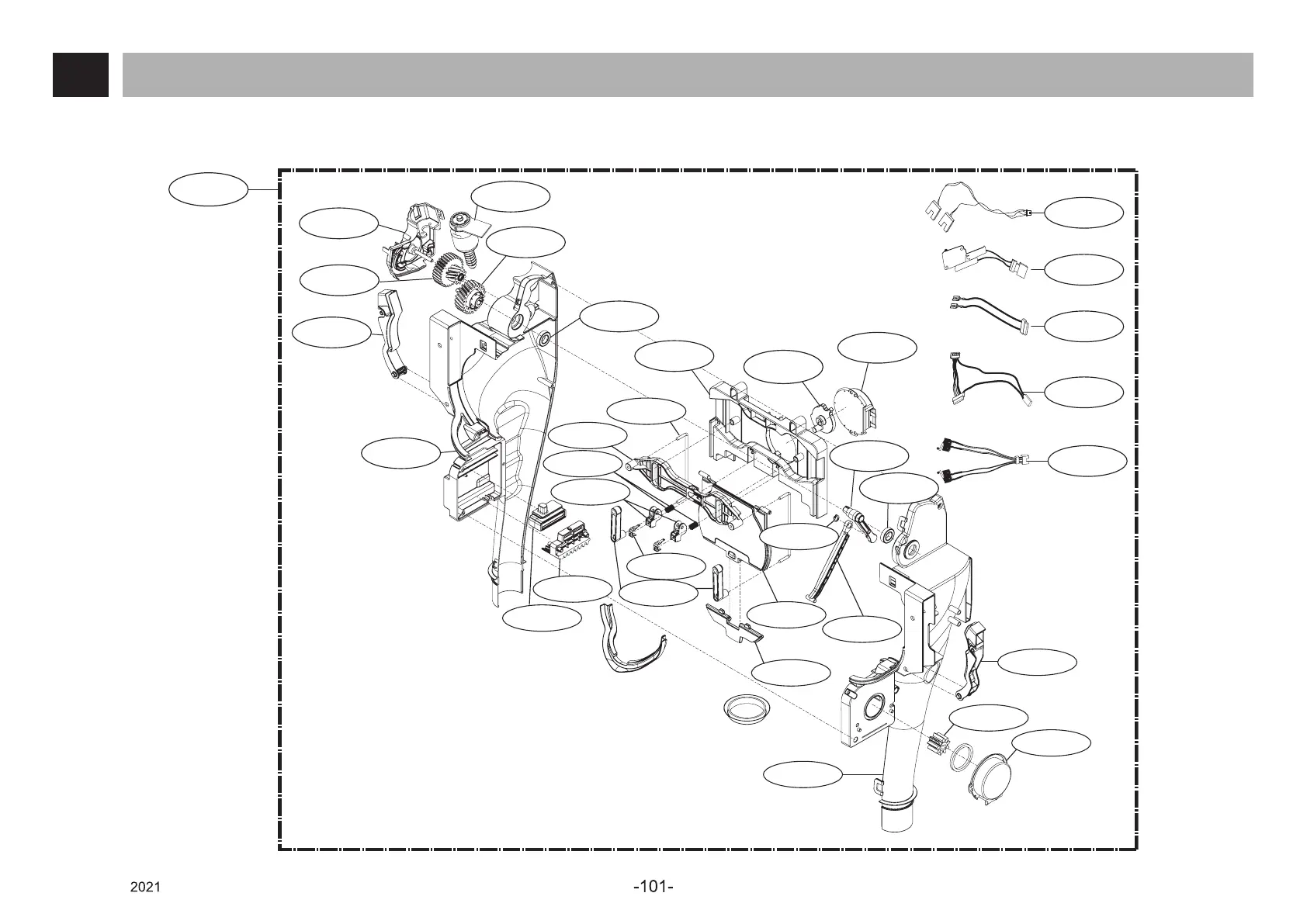 2021

-101-