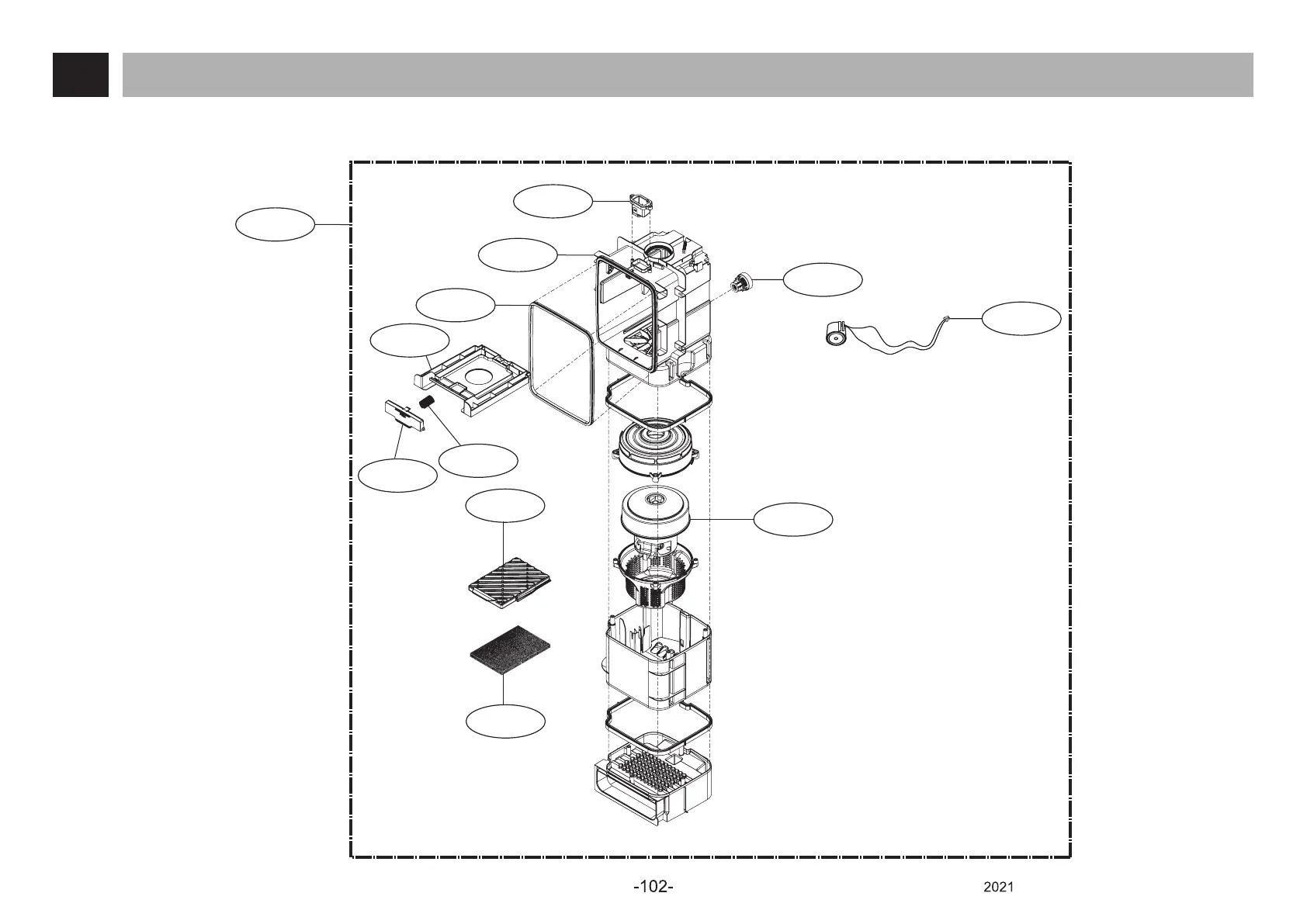 -102-

2021