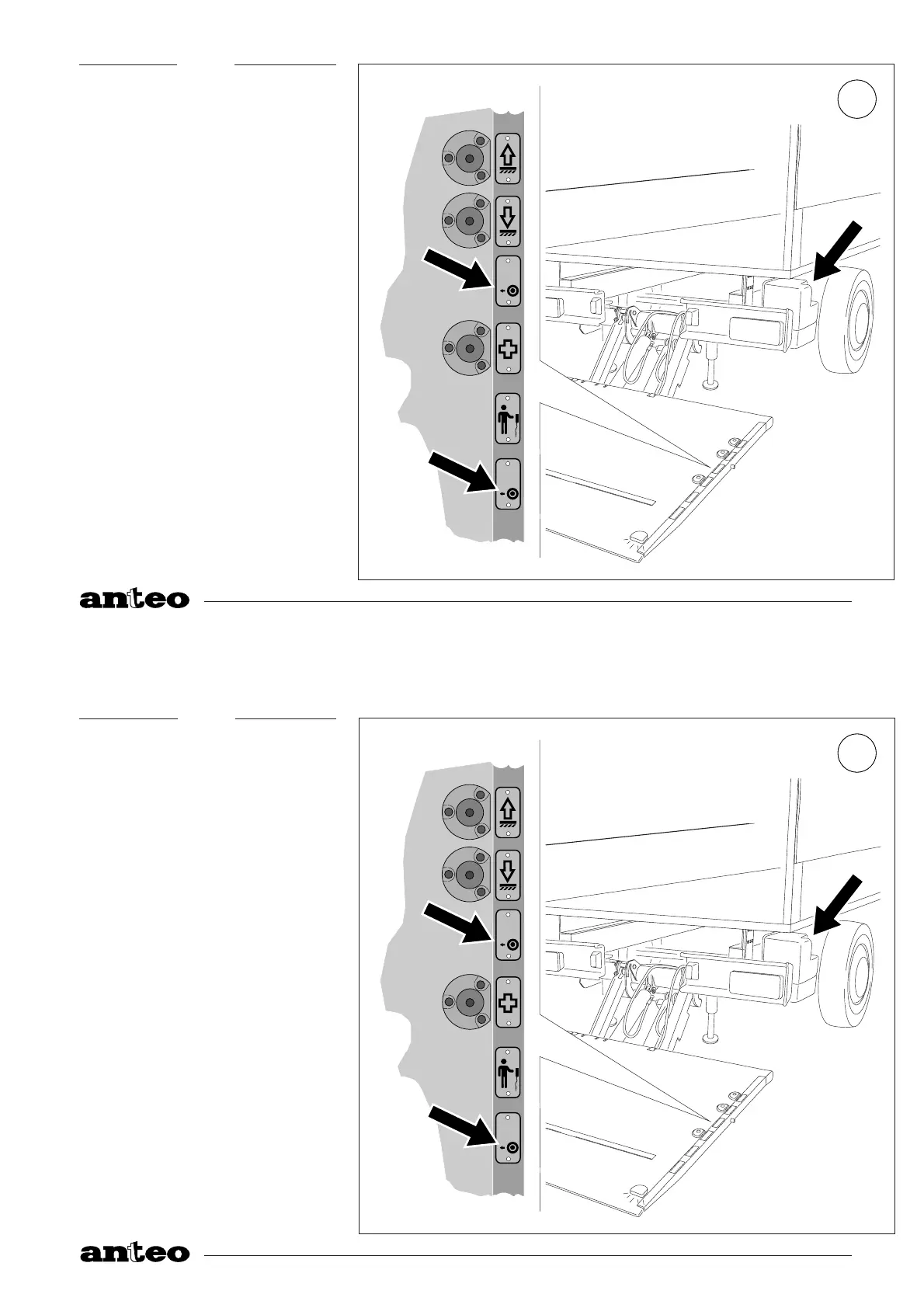 anteo

anteo