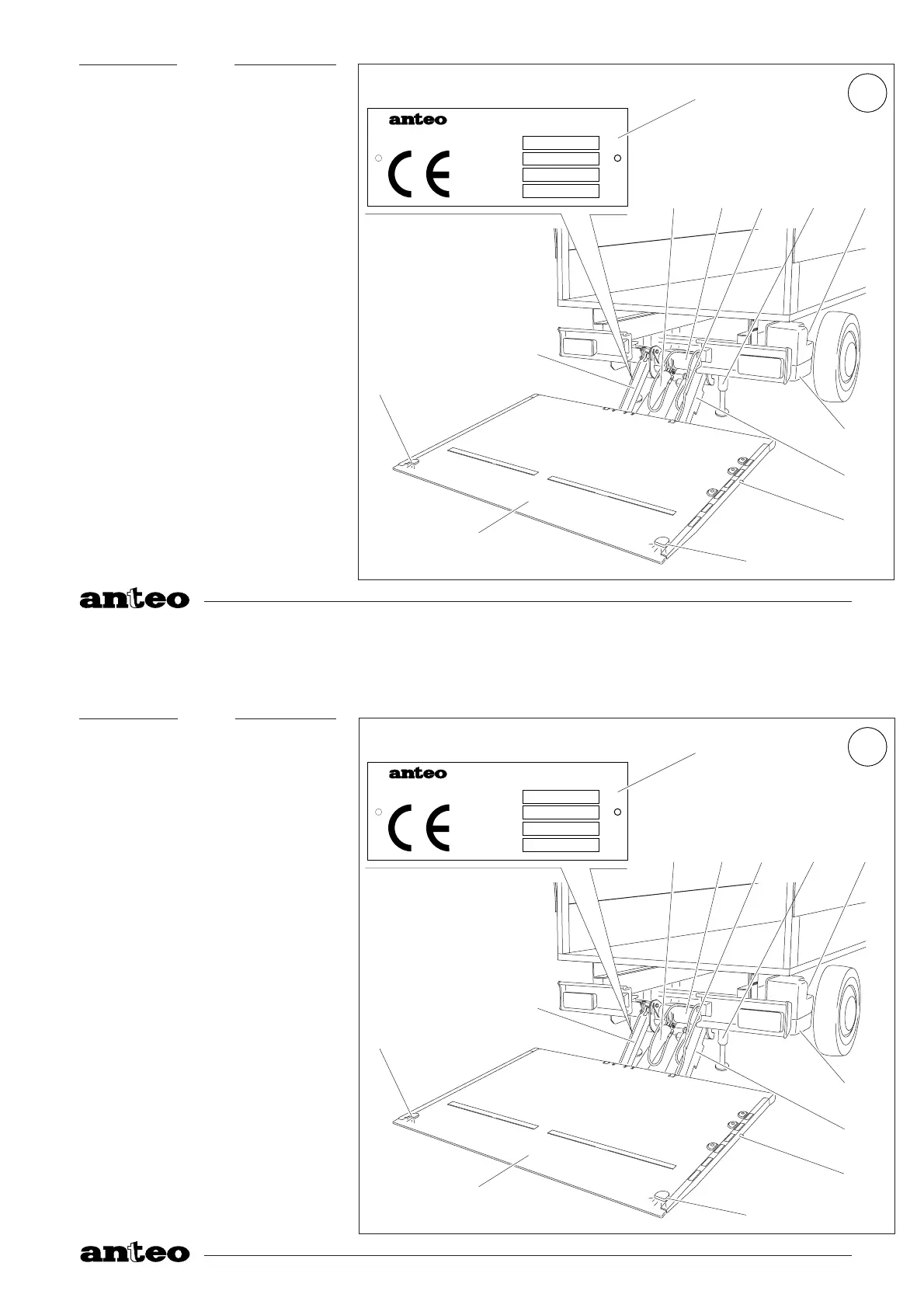 anteo

CE

anteo

anteo

CE

anteo