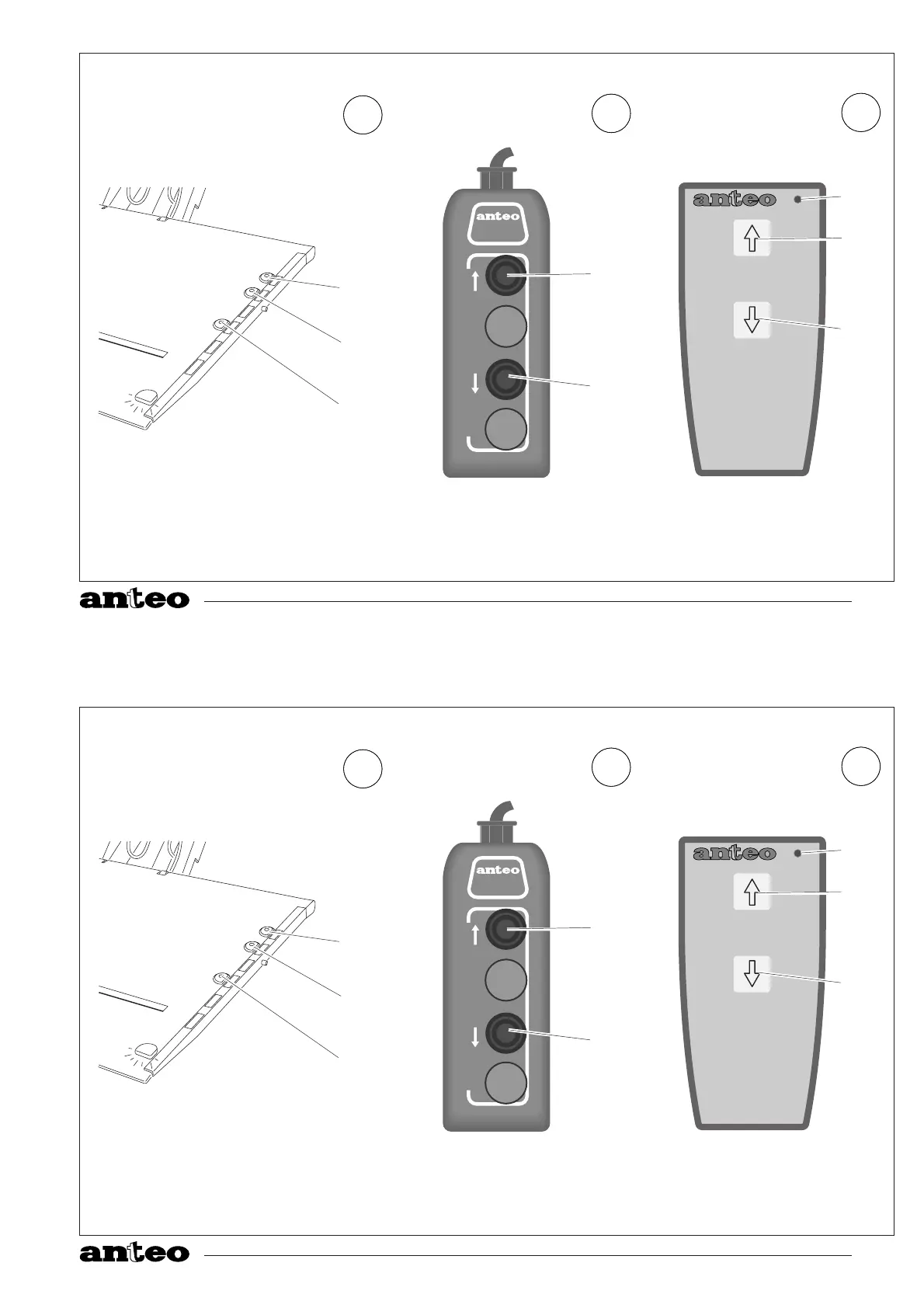 anteo

anteo

anteo

anteo

anteo

anteo