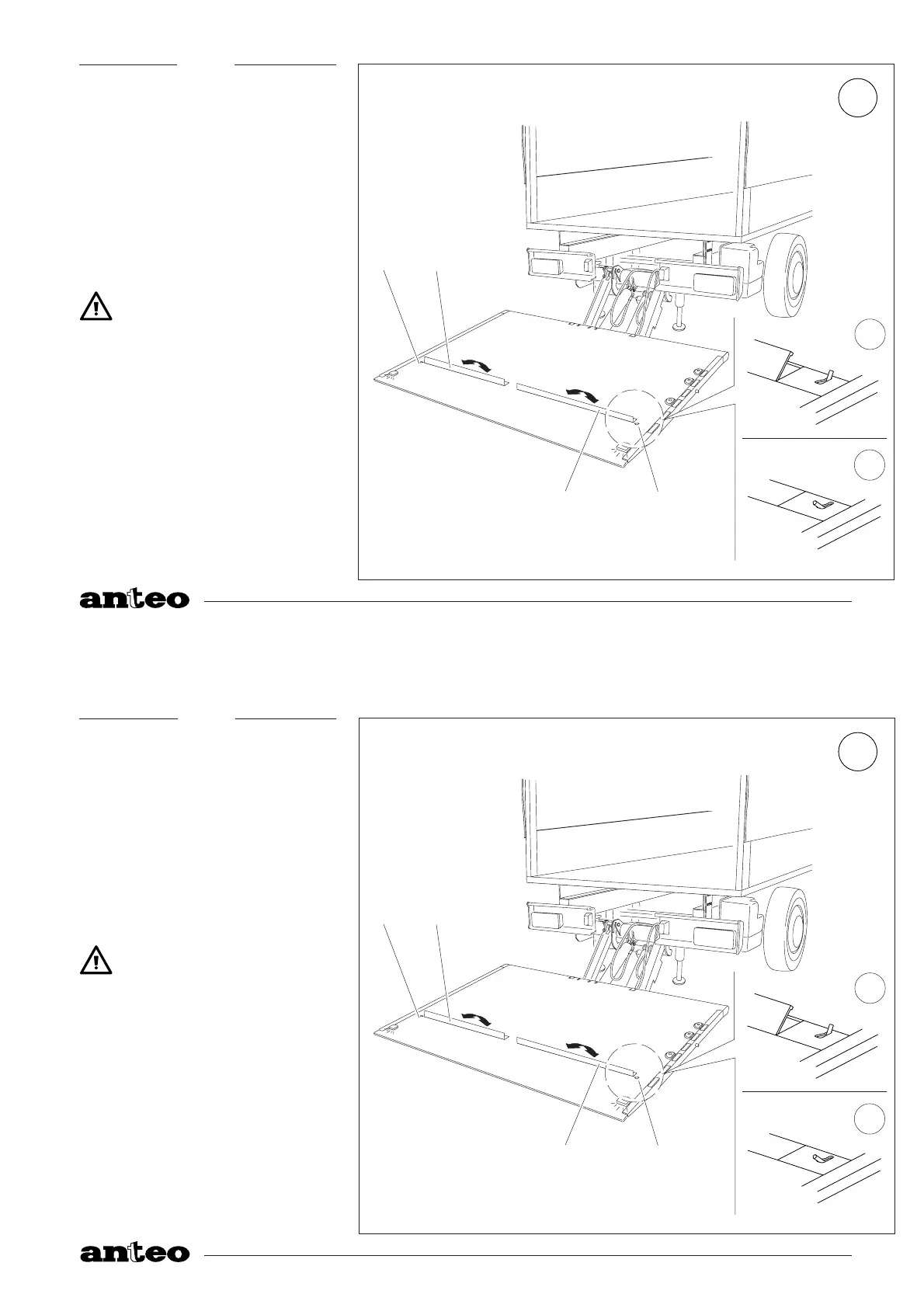 anteo

anteo