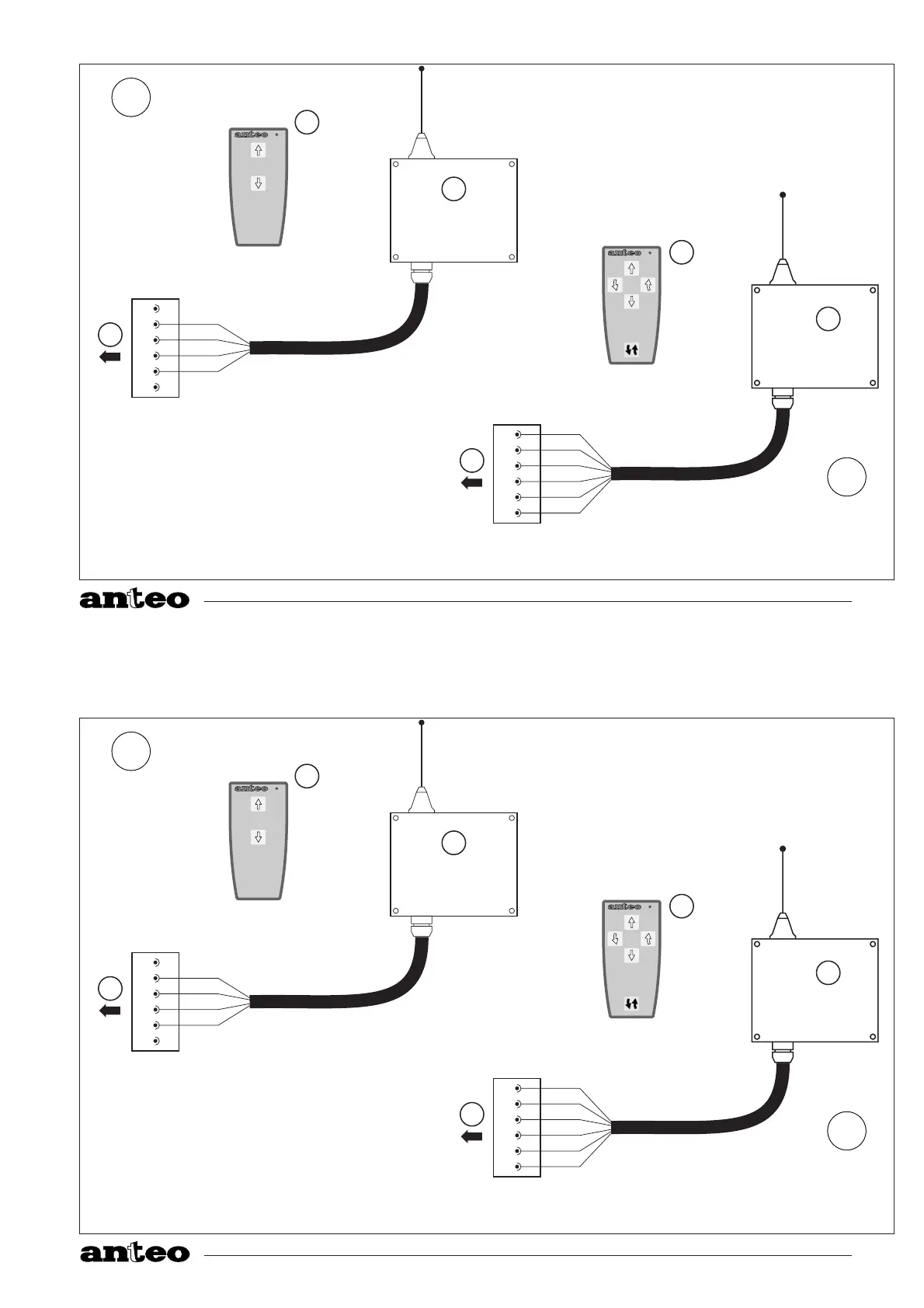 anteo

anteo

anteo

anteo

anteo

anteo