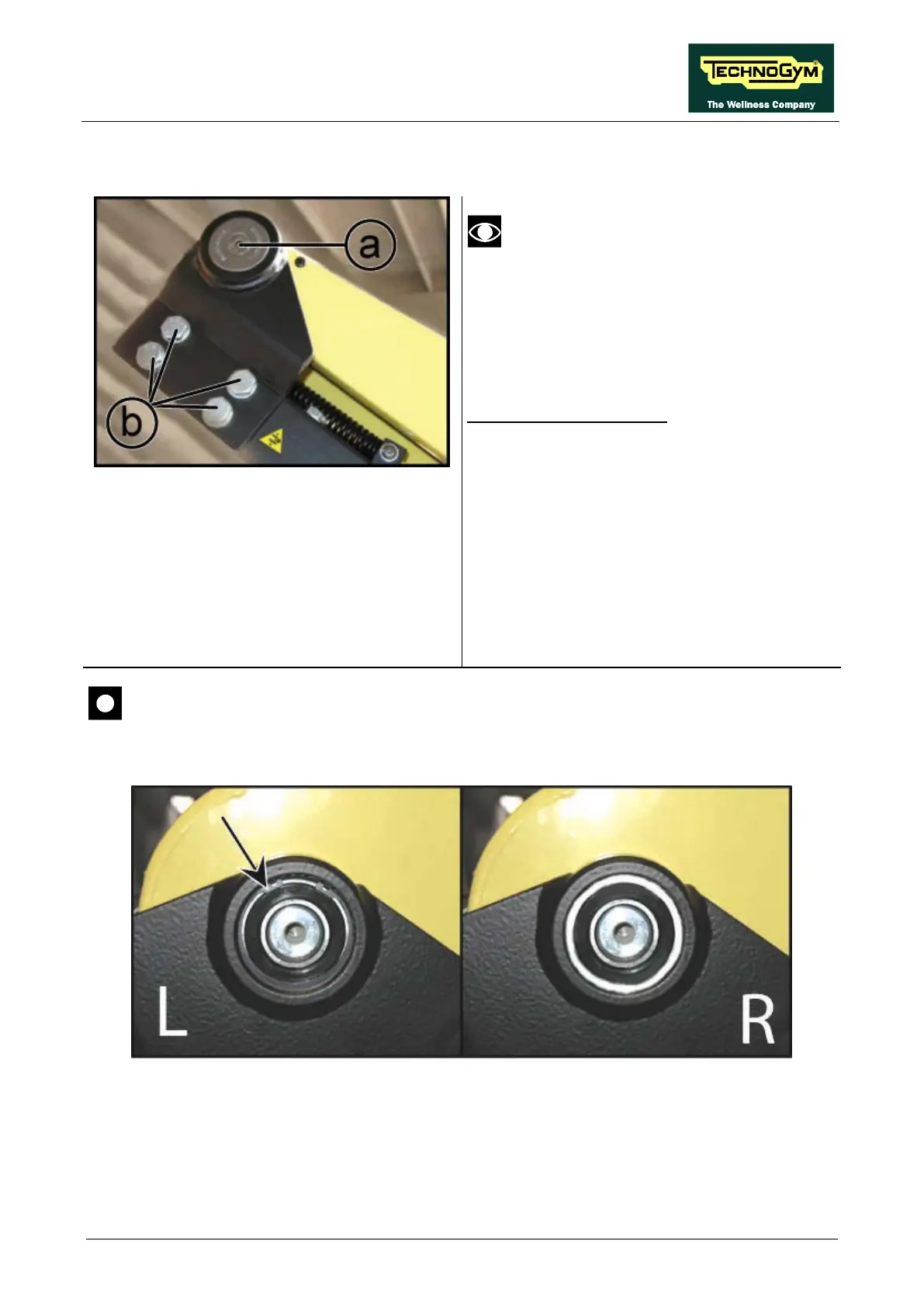 TECHNOGYM
The Wellness Company

a

b

L

R