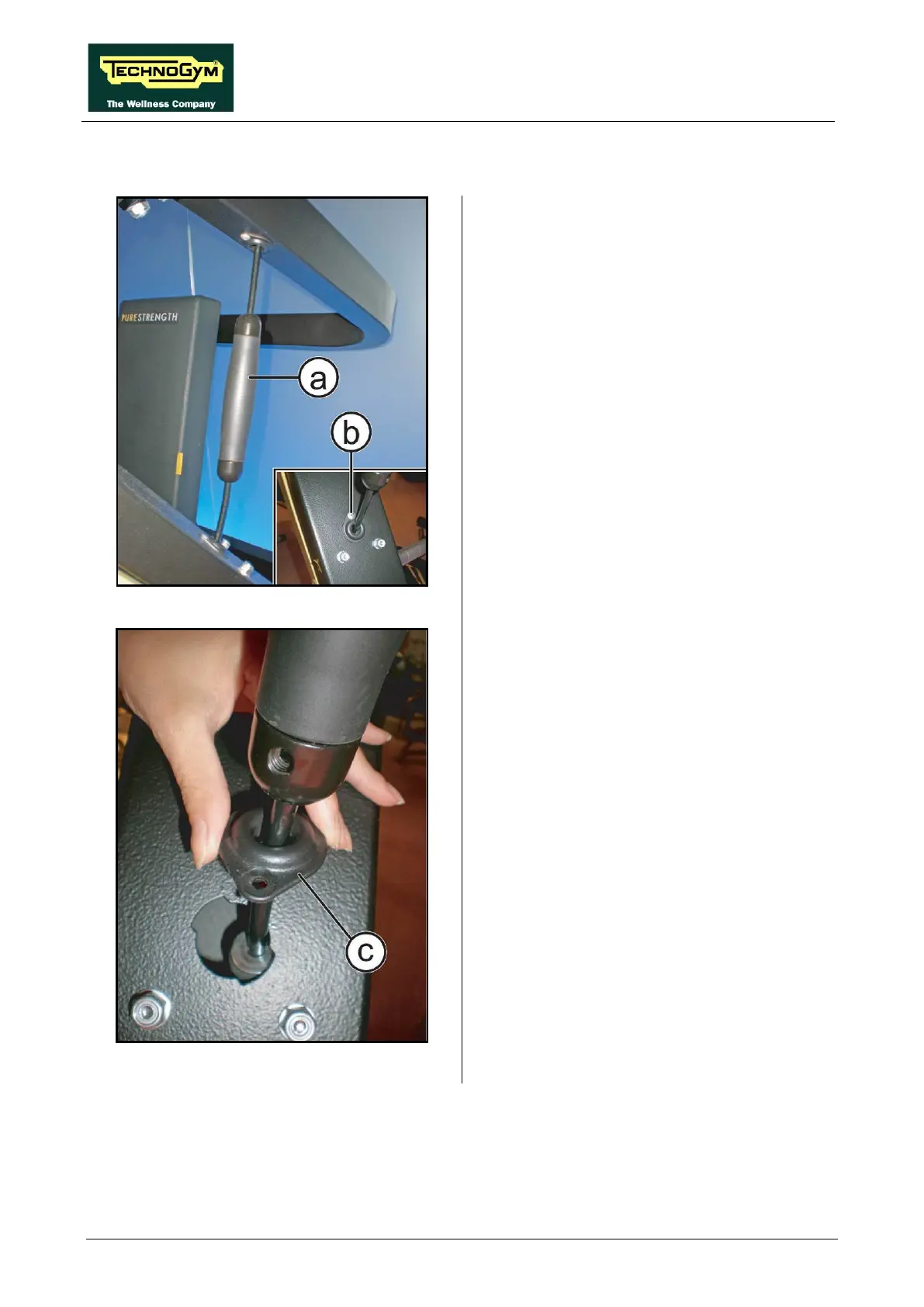 TECHNOGYM
The Wellness Company

PURESTRENGTH

a

b

c