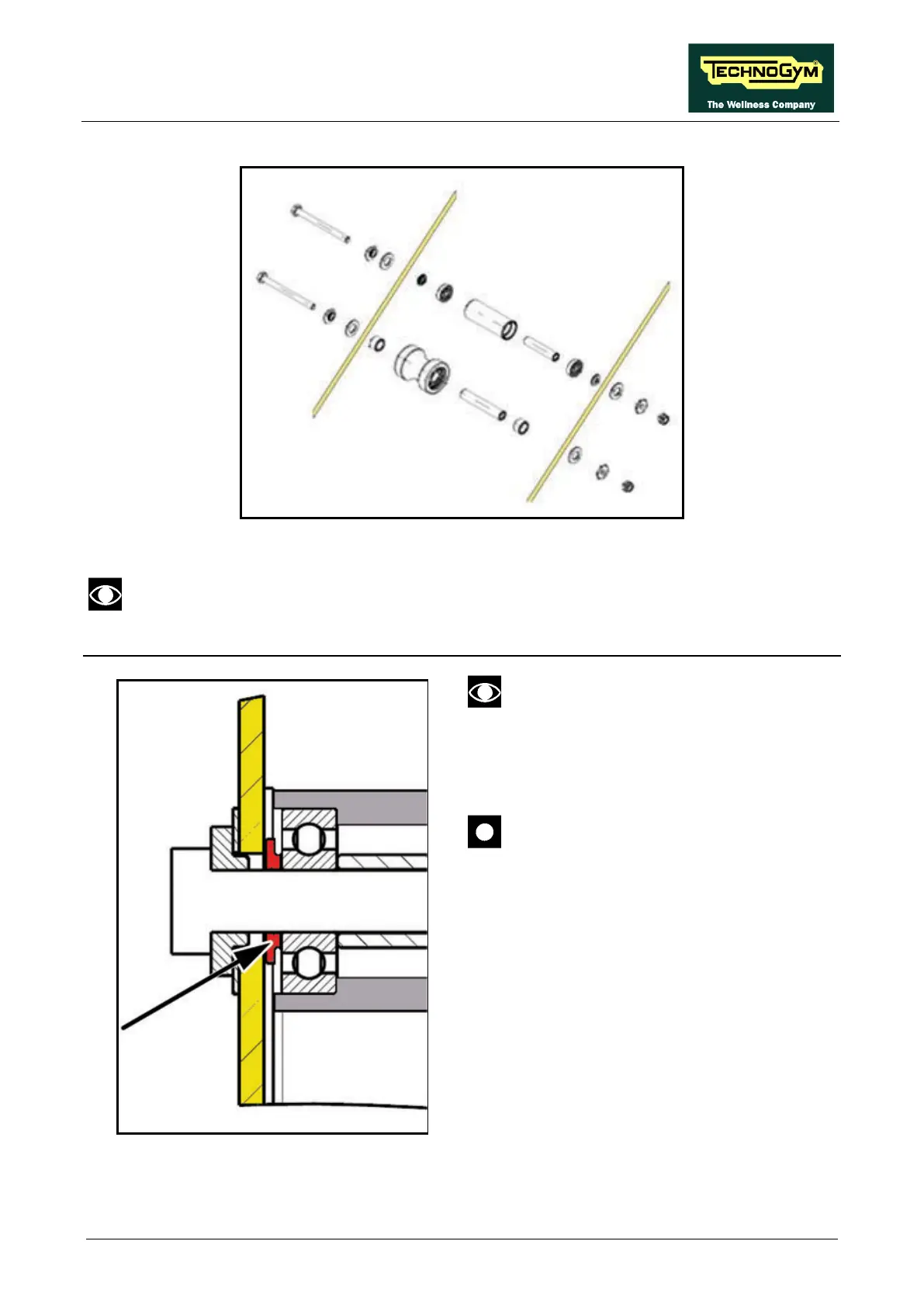 TECHNOGYM®
The Wellness Company