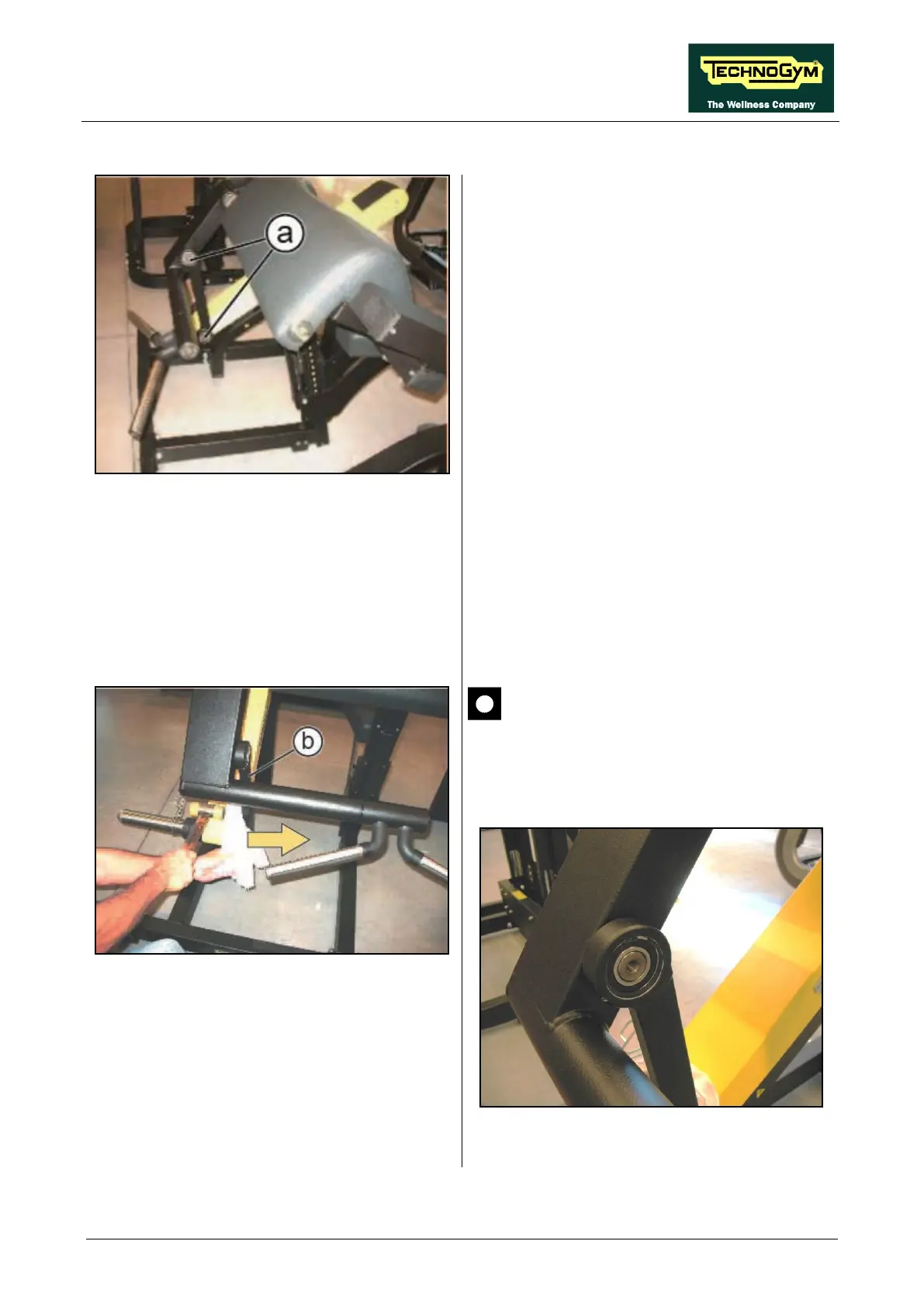 TECHNOGYM
The Wellness Company

a

b