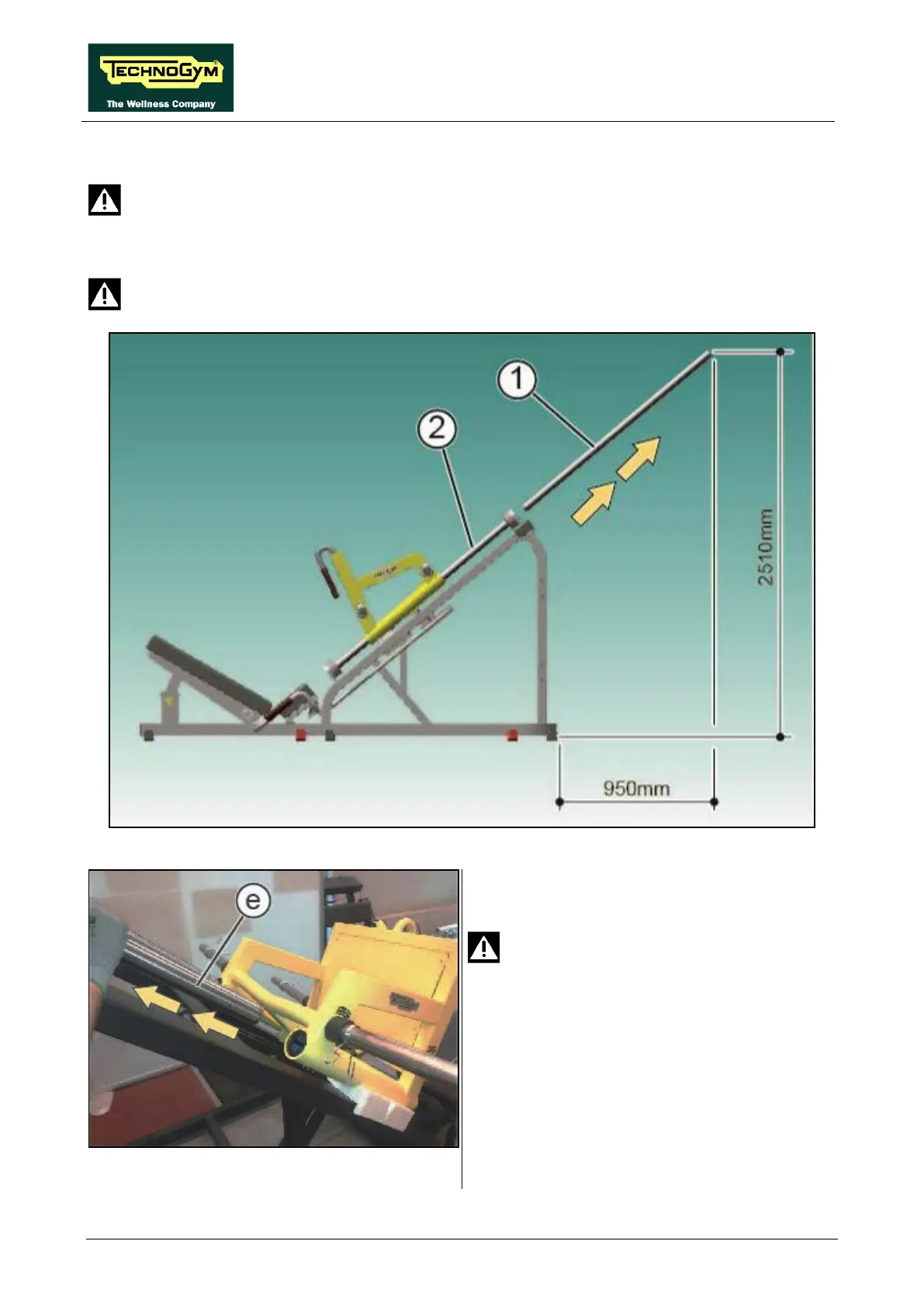 TECHNOGYM
The Wellness Company

1

2

2510mm

950mm

e