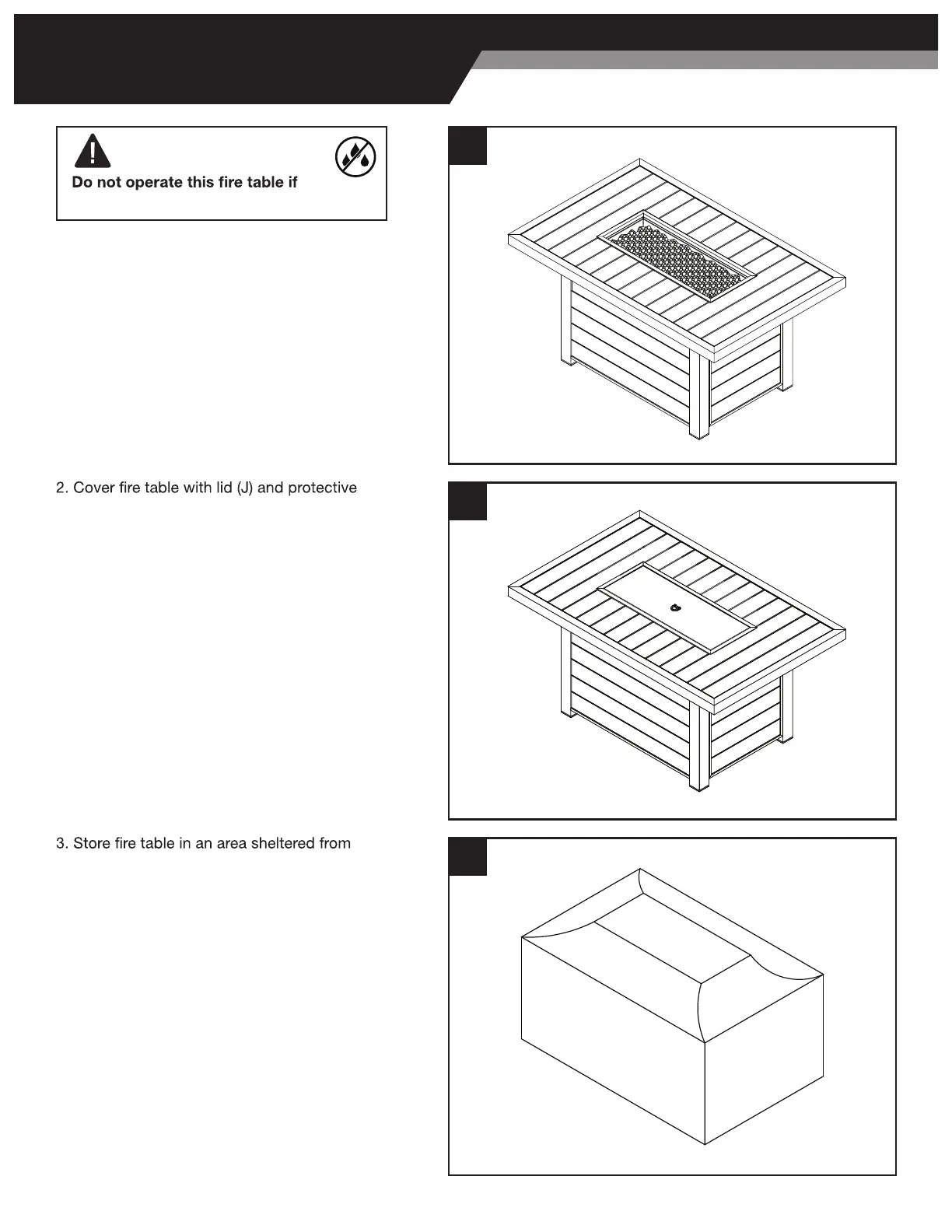 Do not operate this fire table if

2. Cover fire table with lid (J) and protective

3. Store fire table in an area sheltered from