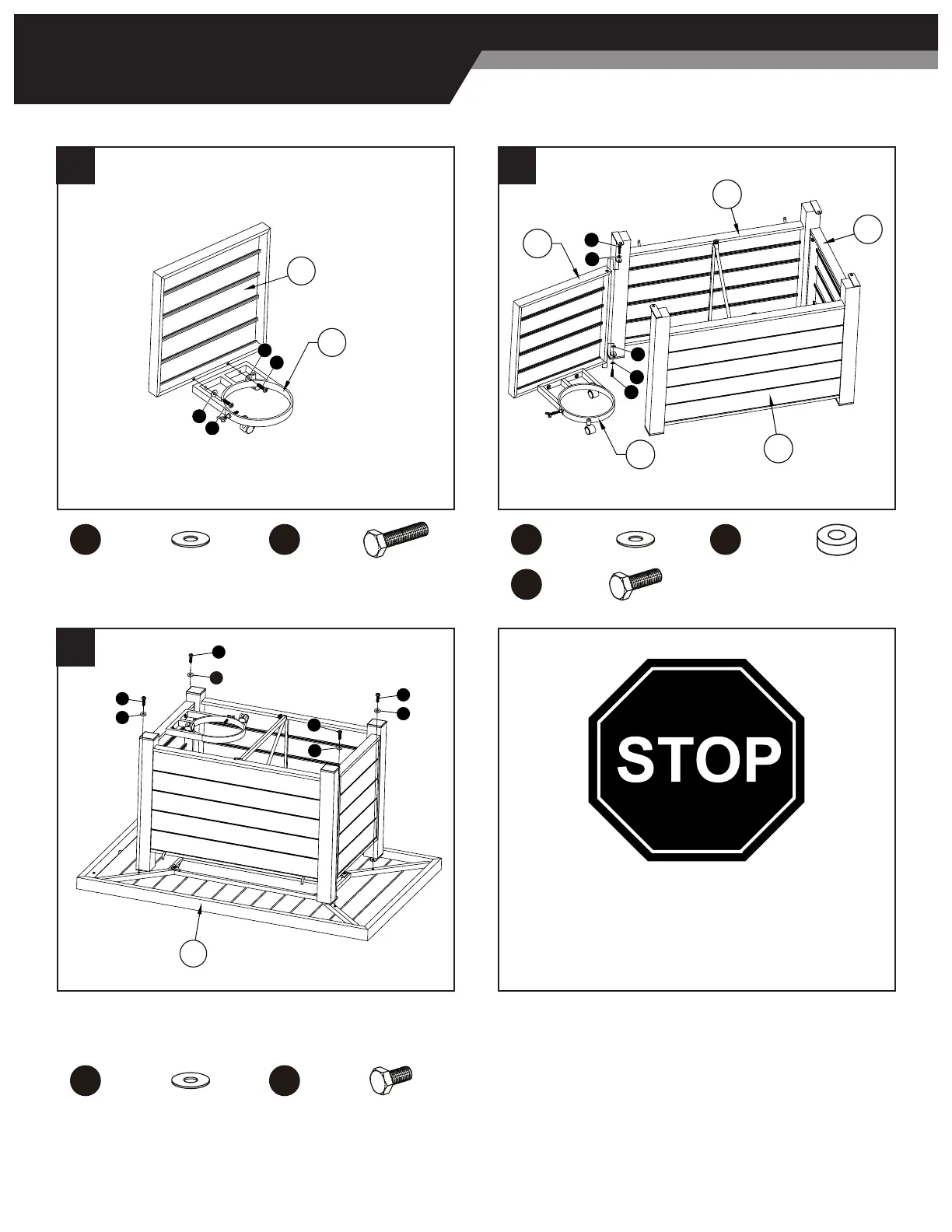 STOP