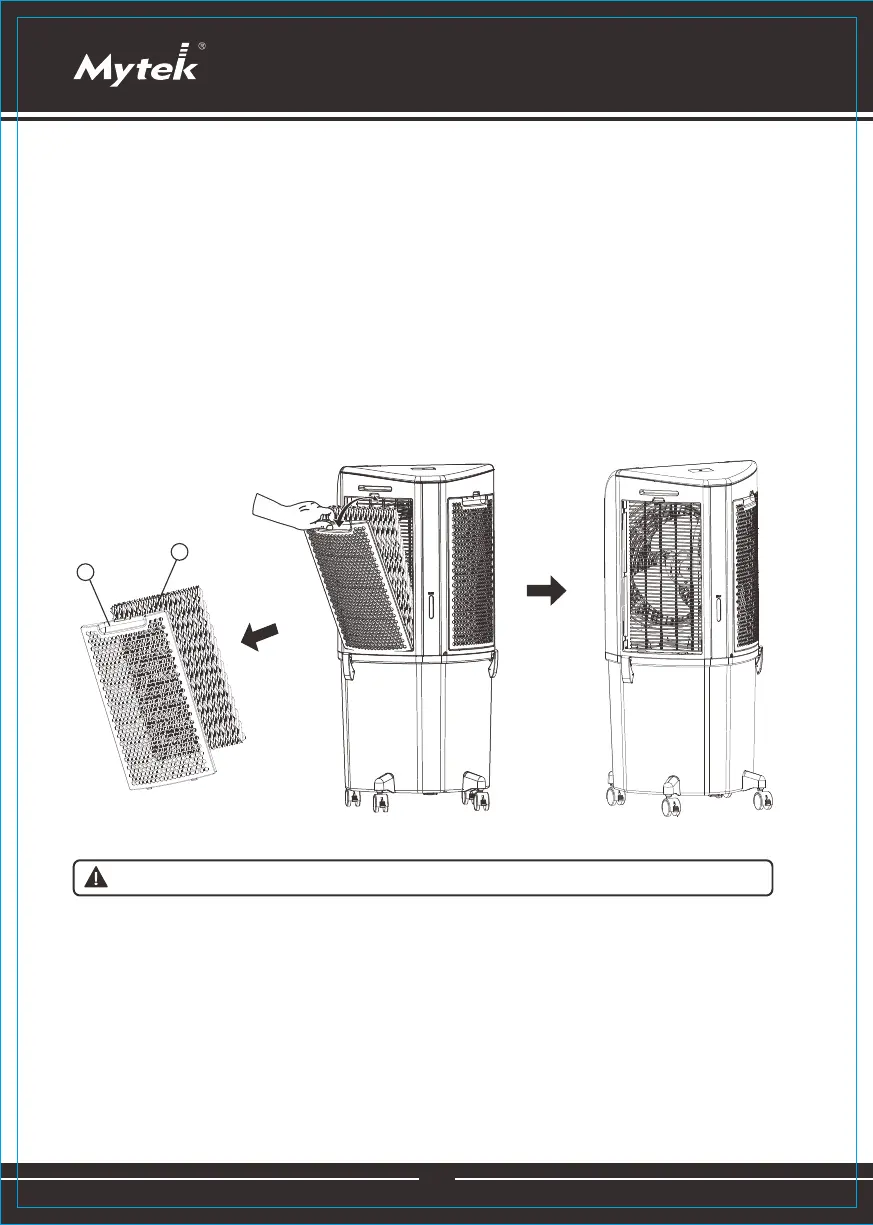 Mytek®