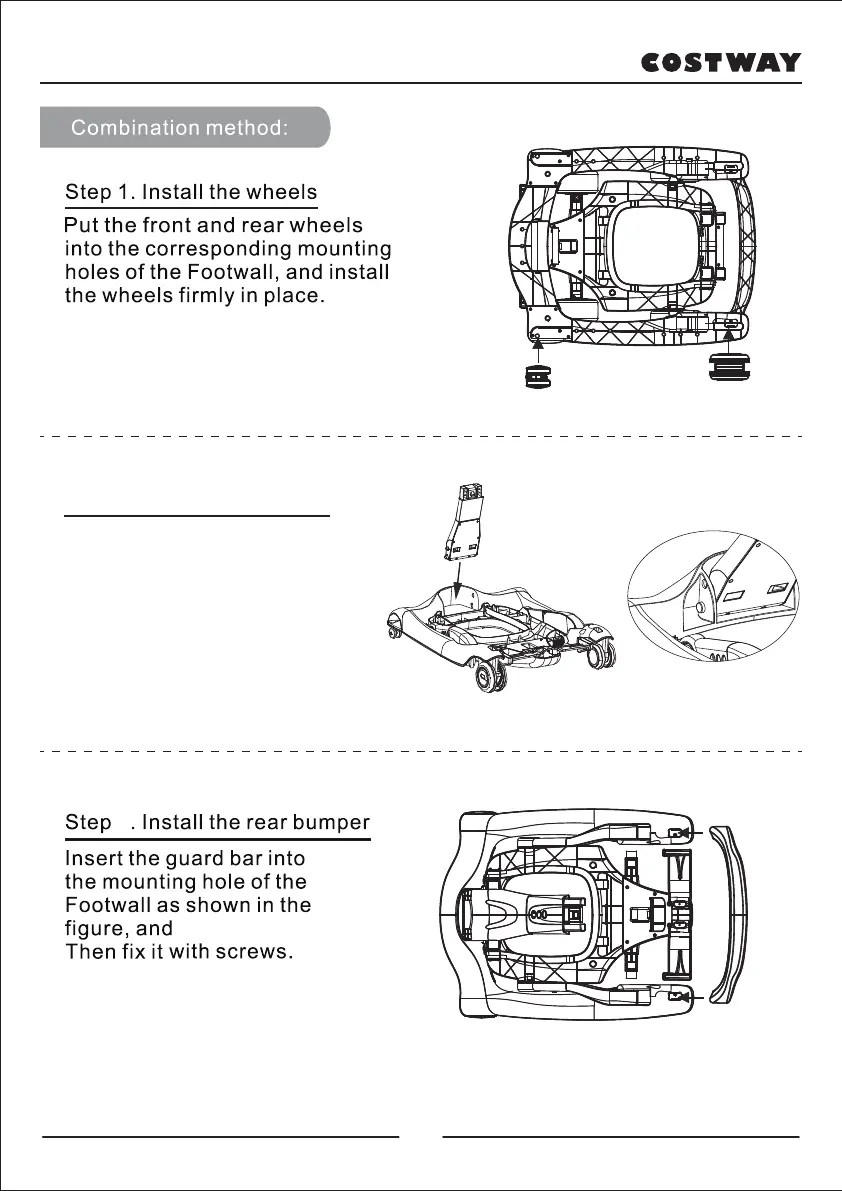 COSTWAY

Combination method:

Step 1. Install the wheels

Put the front and rear wheels into the corresponding mounting holes of the Footwall, and install the wheels firmly in place.

Step . Install the rear bumper

Insert the guard bar into the mounting hole of the Footwall as shown in the figure, and
Then fix it with screws.