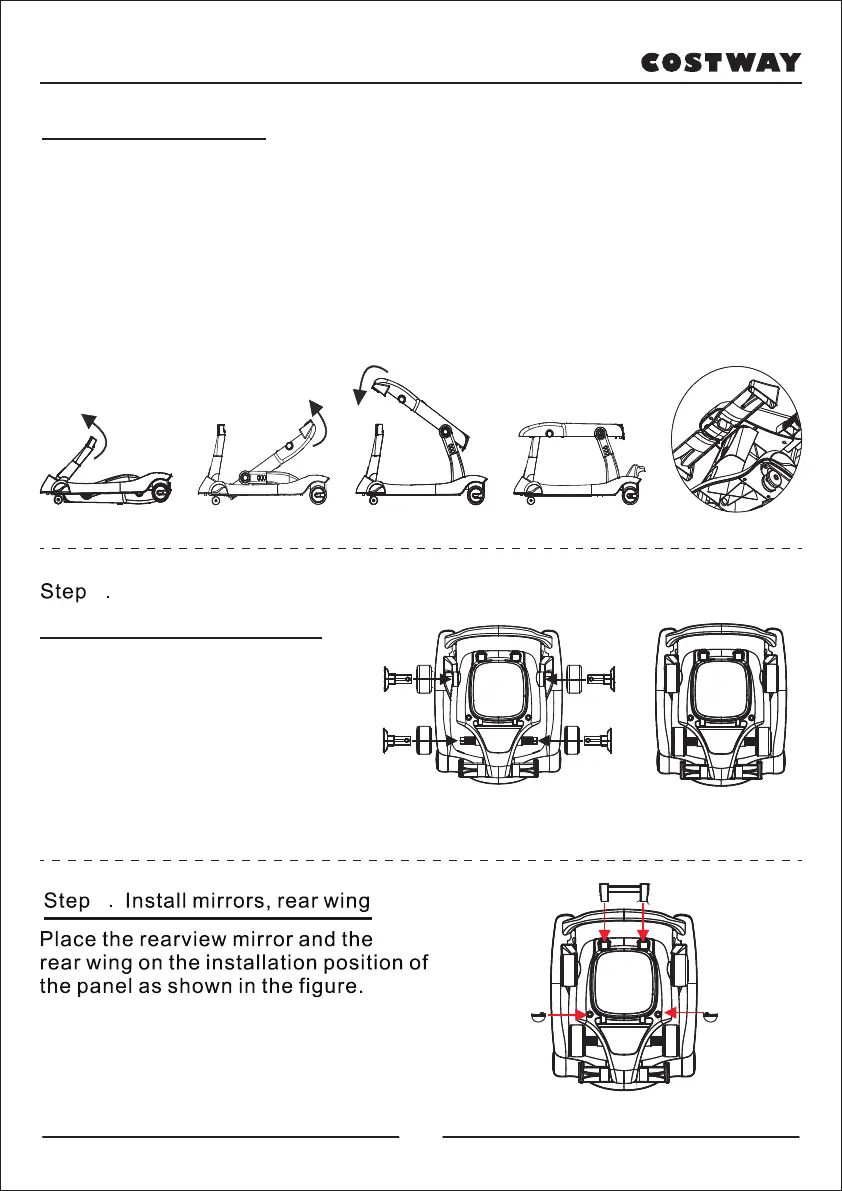 COSTWAY

Step .

Step . Install mirrors, rear wing

Place the rearview mirror and the rear wing on the installation position of the panel as shown in the figure.