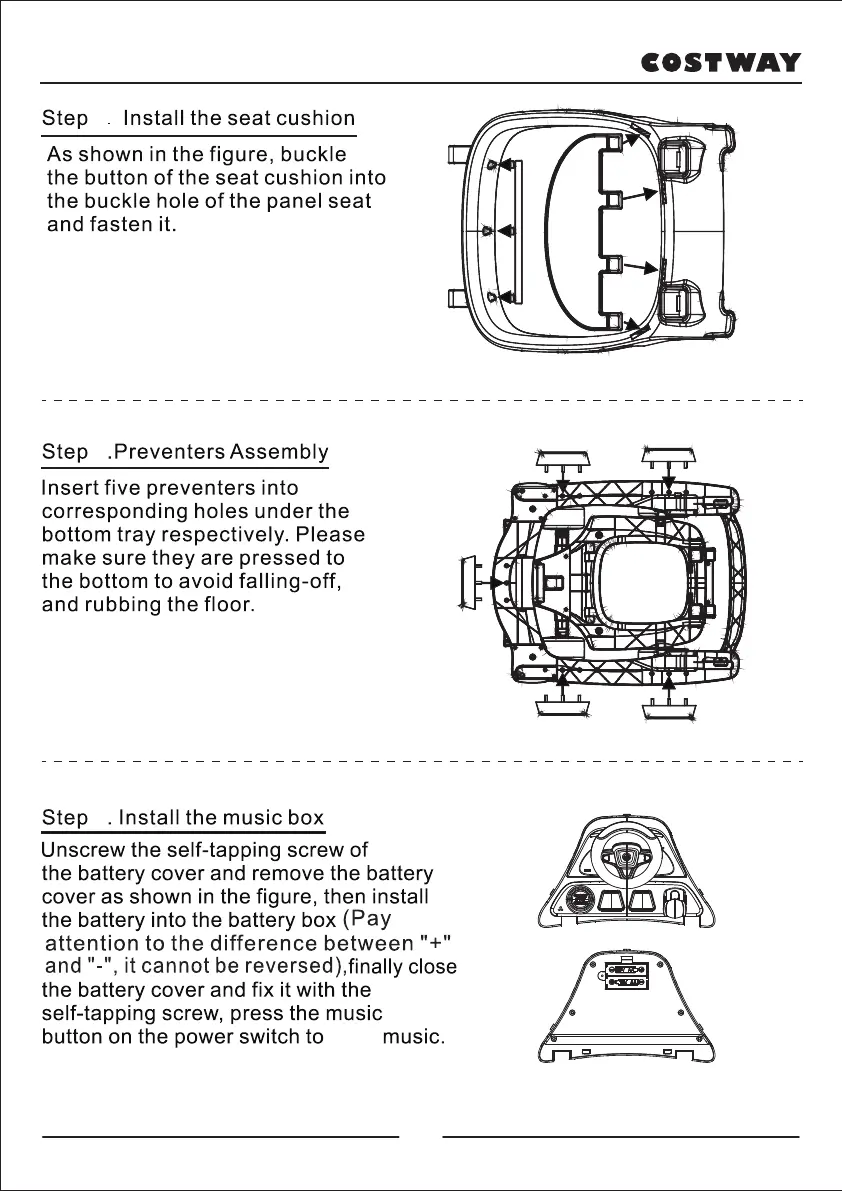 COSTWAY

Step . Install the seat cushion

As shown in the figure, buckle the button of the seat cushion into the buckle hole of the panel seat and fasten it.

Step .Preventers Assembly

Insert five preventers into corresponding holes under the bottom tray respectively. Please make sure they are pressed to the bottom to avoid falling-off, and rubbing the floor.

Step . Install the music box

Unscrew the self-tapping screw of the battery cover and remove the battery cover as shown in the figure, then install the battery into the battery box (Pay attention to the difference between "+" and "-", it cannot be reversed),finally close the battery cover and fix it with the self-tapping screw, press the music button on the power switch to music.