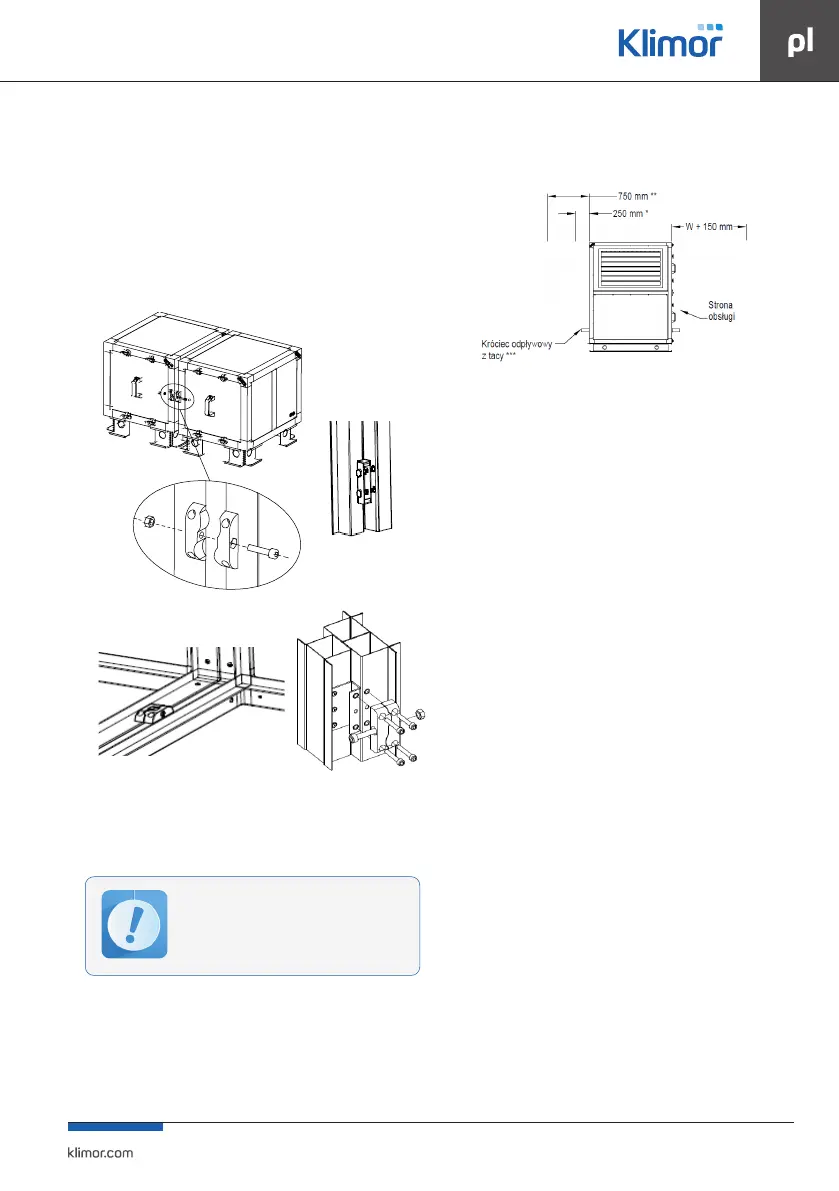 Klimor

pl

750 mm **

250 mm *

W + 150 mm

Strona obsługi

Króciec odpływowy z tacy ***

klimor.com