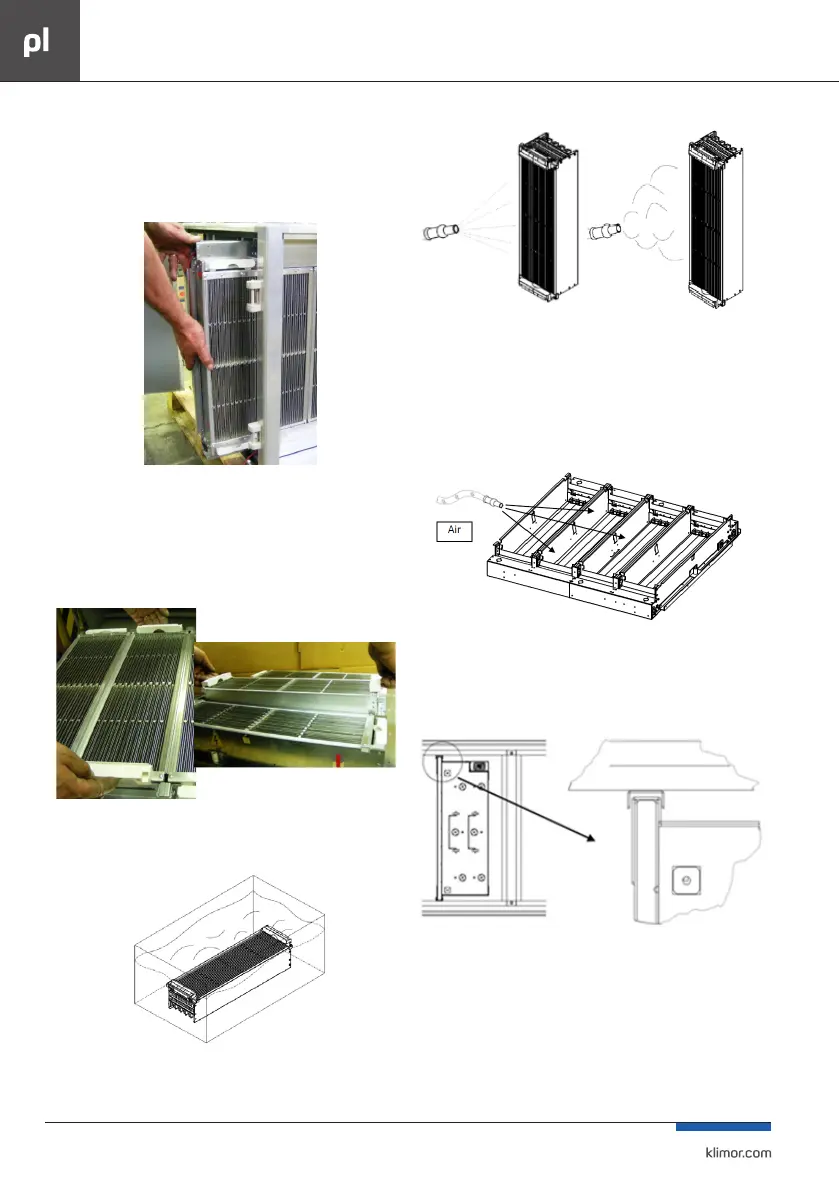 pl

Air

klimor.com