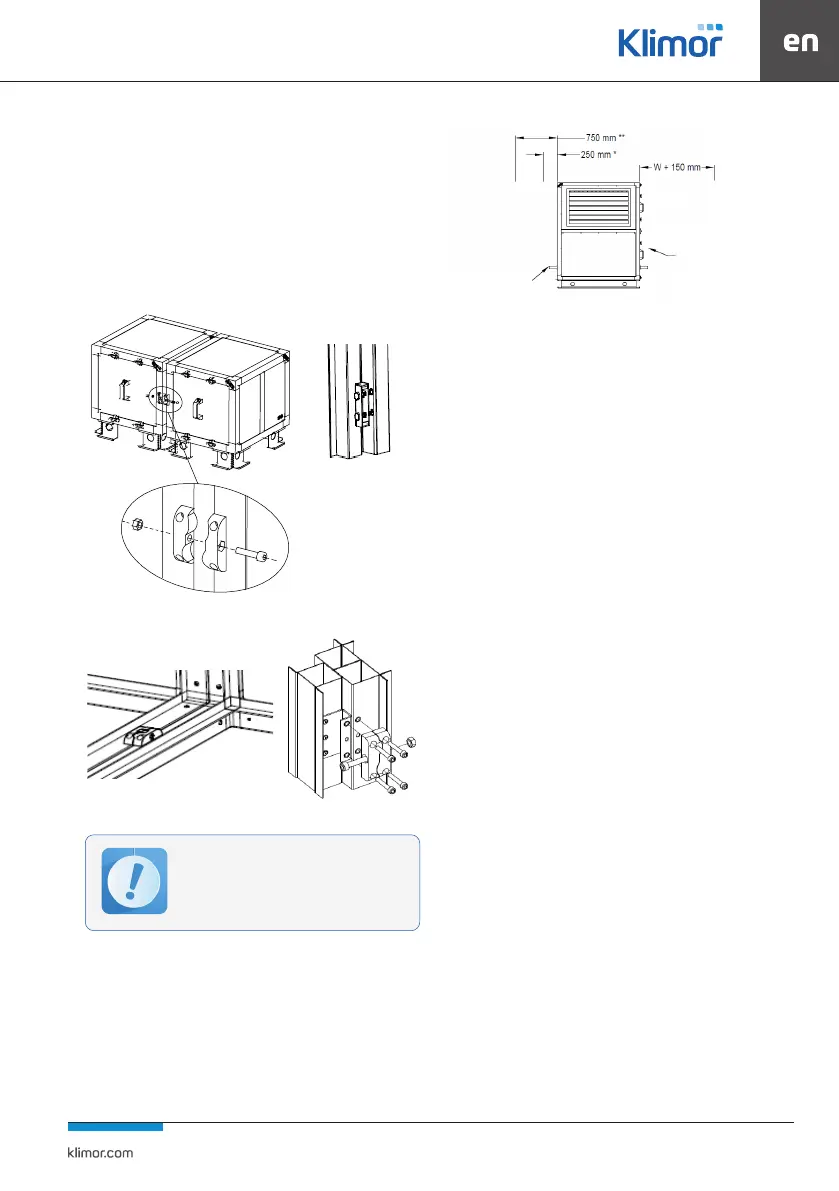 Klimor

en

750 mm **

250 mm *

W + 150 mm

klimor.com