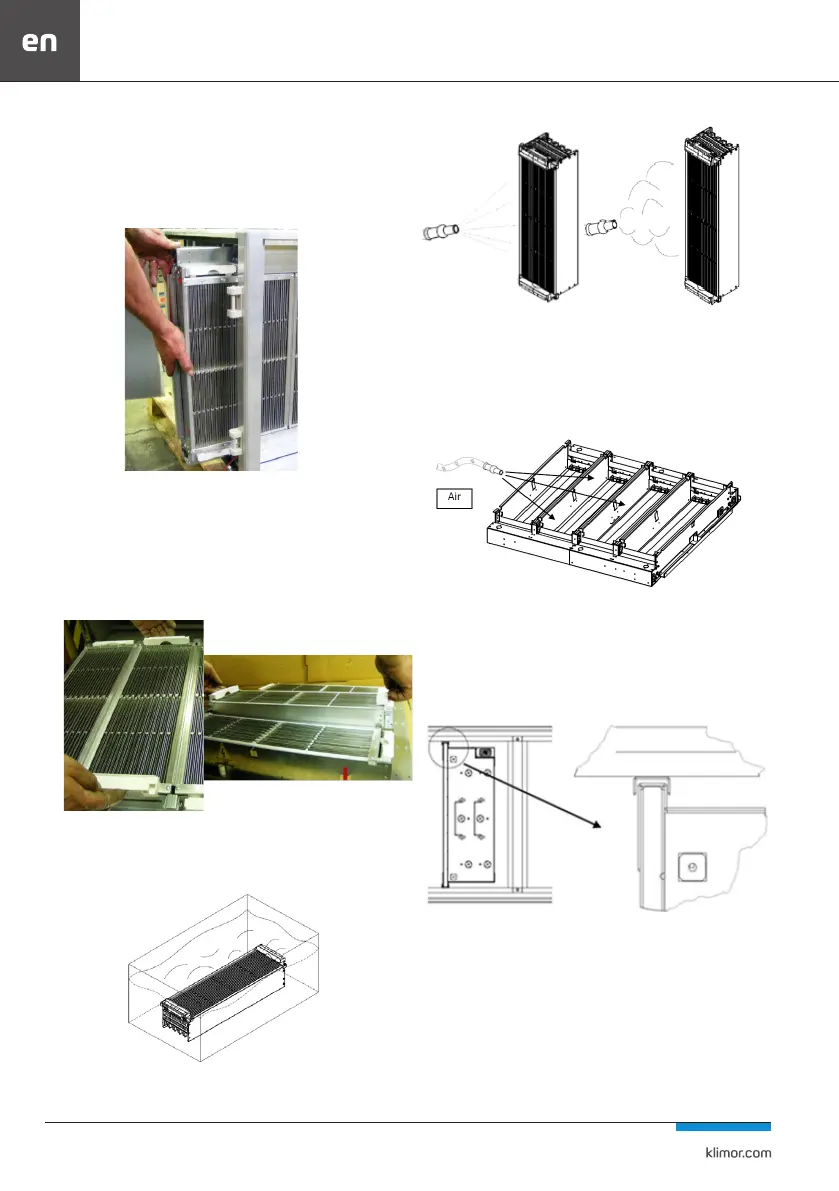 en

Air

klimor.com